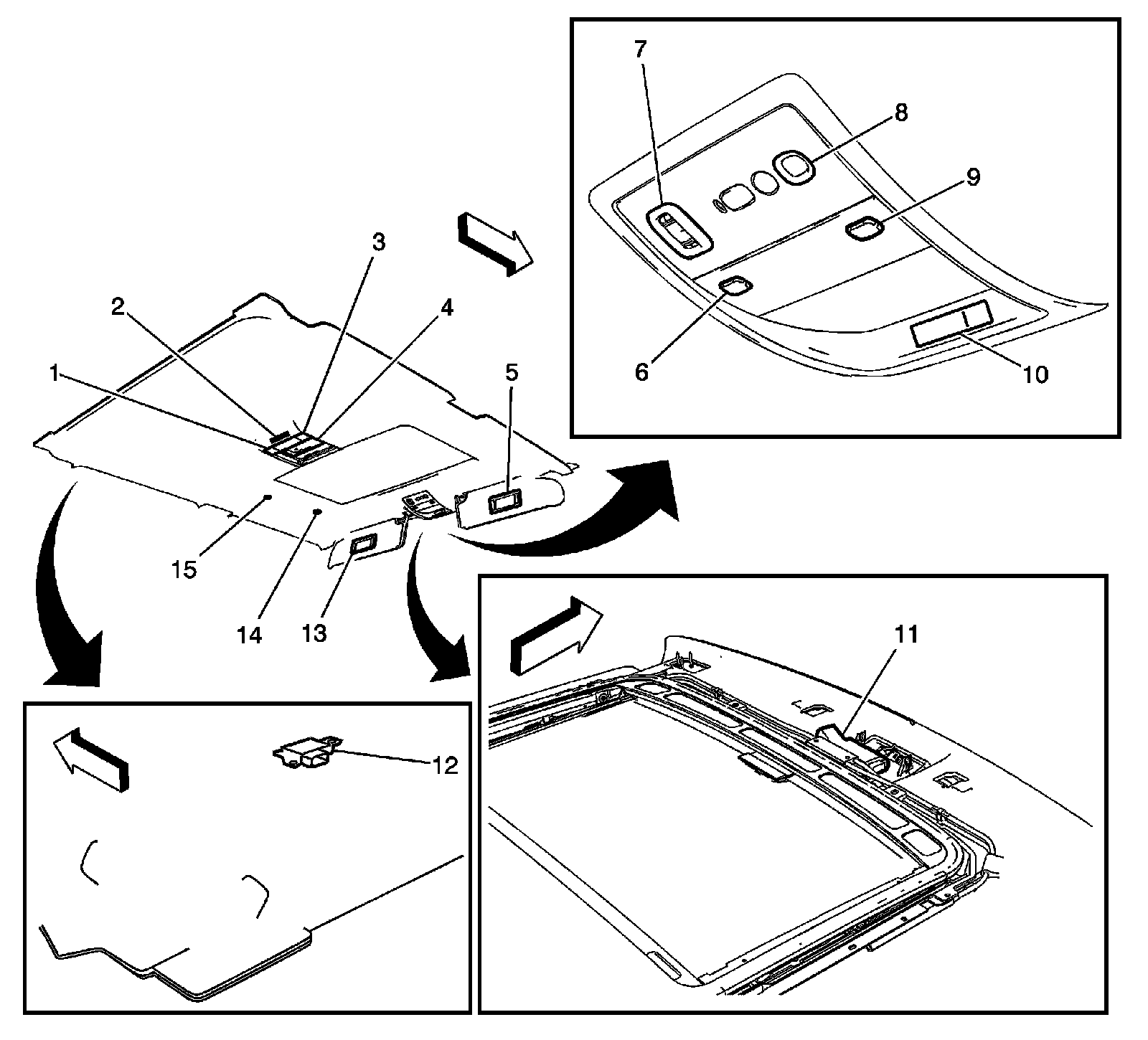 7
8
9
6
10
3
2
4
1
5
15
14
13
11
12