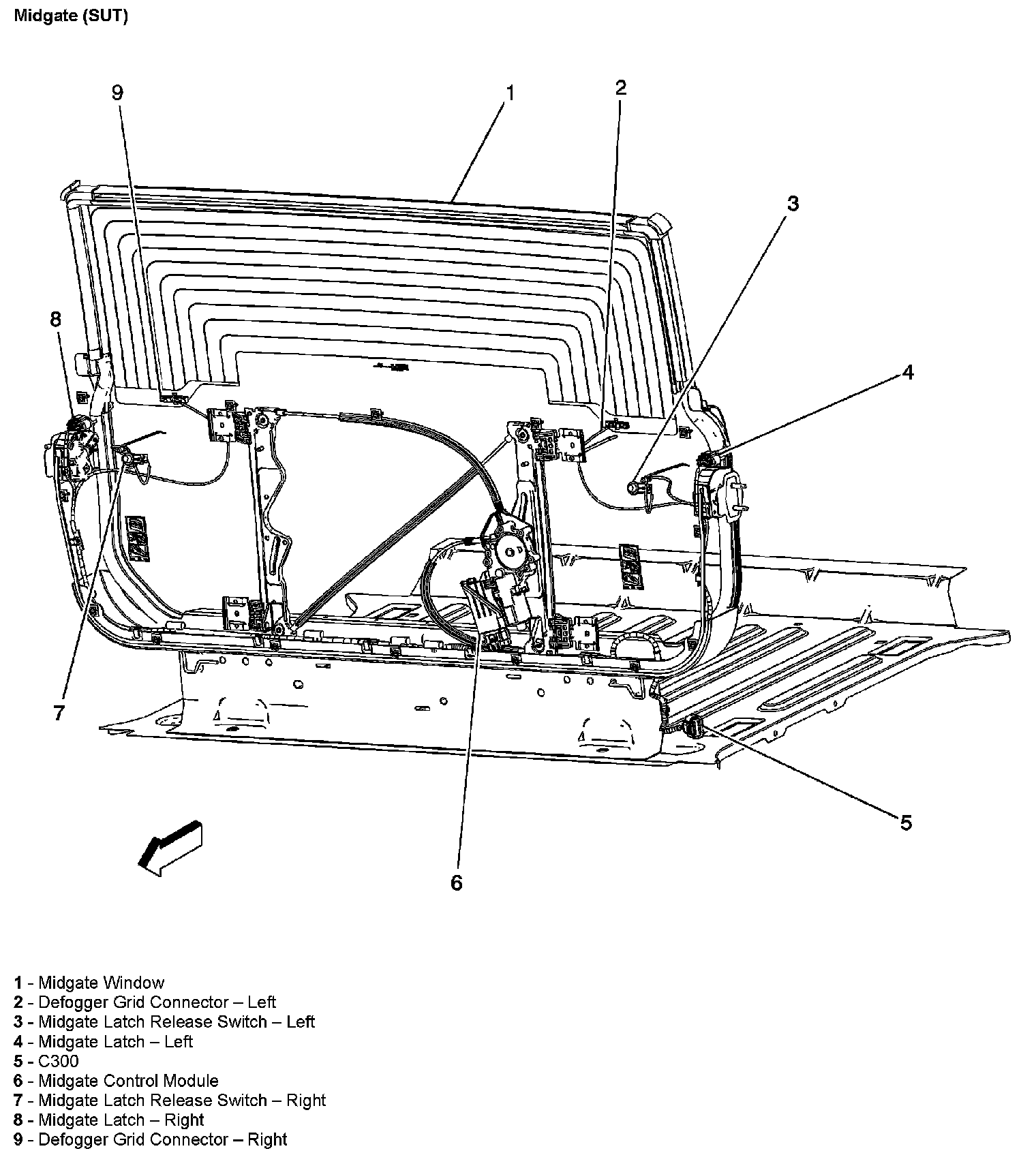 Midgate (SUT)

9
1
2
3
8
4
7
5
6

1 - Midgate Window
2 - Defogger Grid Connector – Left
3 - Midgate Latch Release Switch – Left
4 - Midgate Latch – Left
5 - C300
6 - Midgate Control Module
7 - Midgate Latch Release Switch – Right
8 - Midgate Latch – Right
9 - Defogger Grid Connector – Right