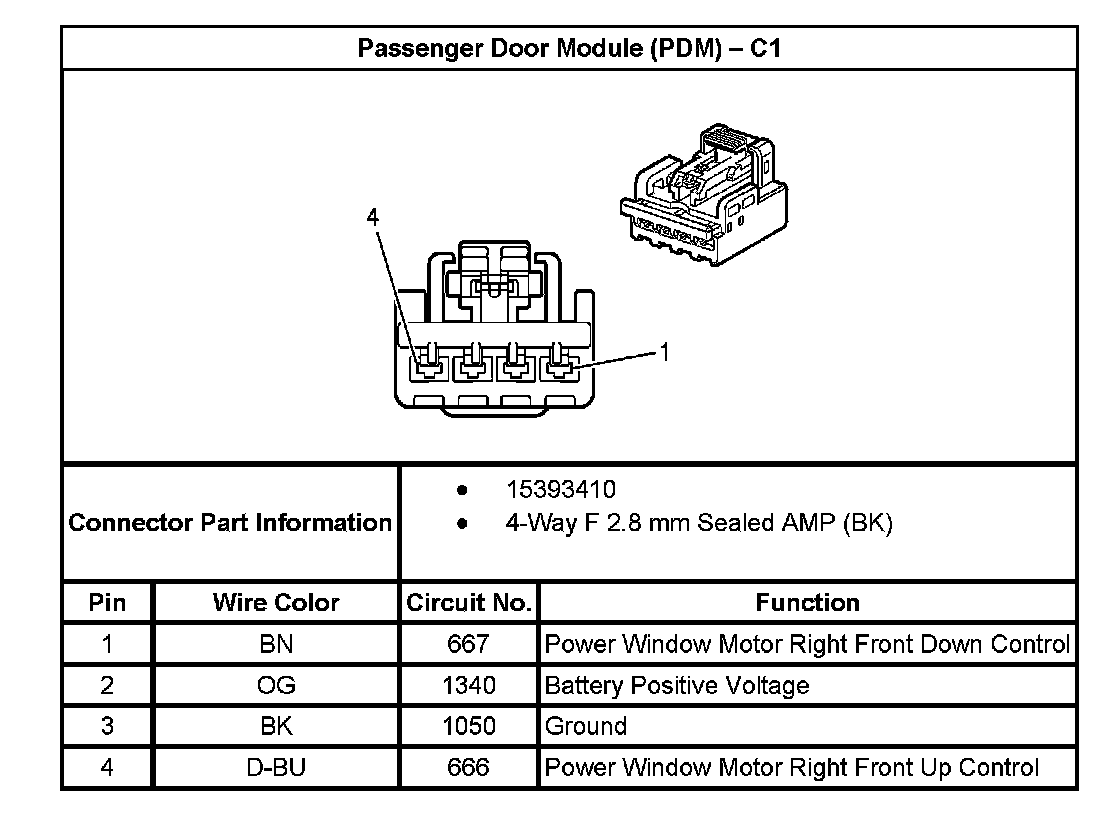 Passenger Door Module (PDM) – C1

4

1

Connector Part Information
- 15393410
- 4-Way F 2.8 mm Sealed AMP (BK)

| Pin | Wire Color | Circuit No. | Function |
|---|---|---|---|
| 1 | BN | 667 | Power Window Motor Right Front Down Control |
| 2 | OG | 1340 | Battery Positive Voltage |
| 3 | BK | 1050 | Ground |
| 4 | D-BU | 666 | Power Window Motor Right Front Up Control |