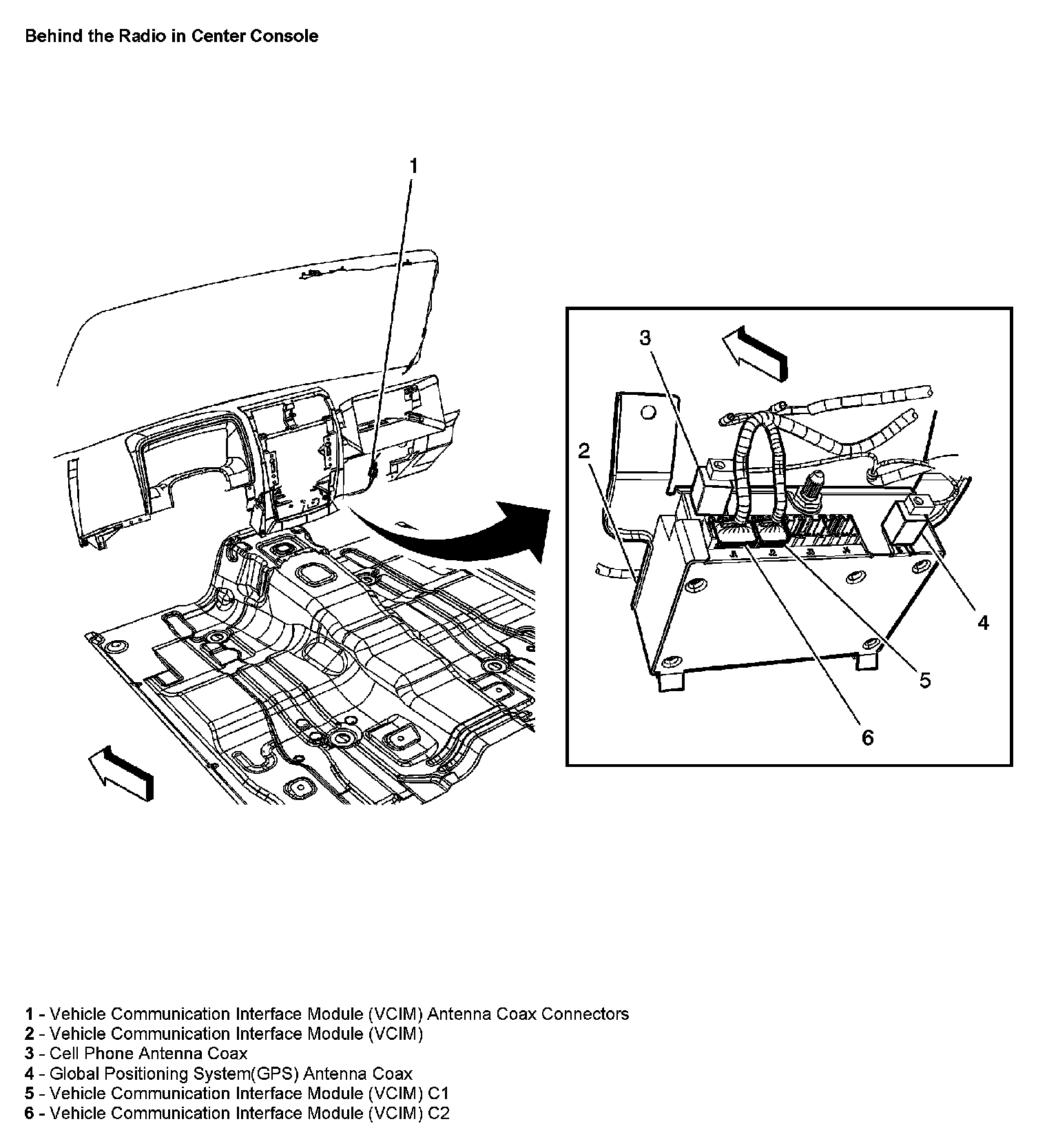 Behind the Radio in Center Console

1

3

2

4

5

6

1 - Vehicle Communication Interface Module (VCIM) Antenna Coax Connectors
2 - Vehicle Communication Interface Module (VCIM)
3 - Cell Phone Antenna Coax
4 - Global Positioning System(GPS) Antenna Coax
5 - Vehicle Communication Interface Module (VCIM) C1
6 - Vehicle Communication Interface Module (VCIM) C2