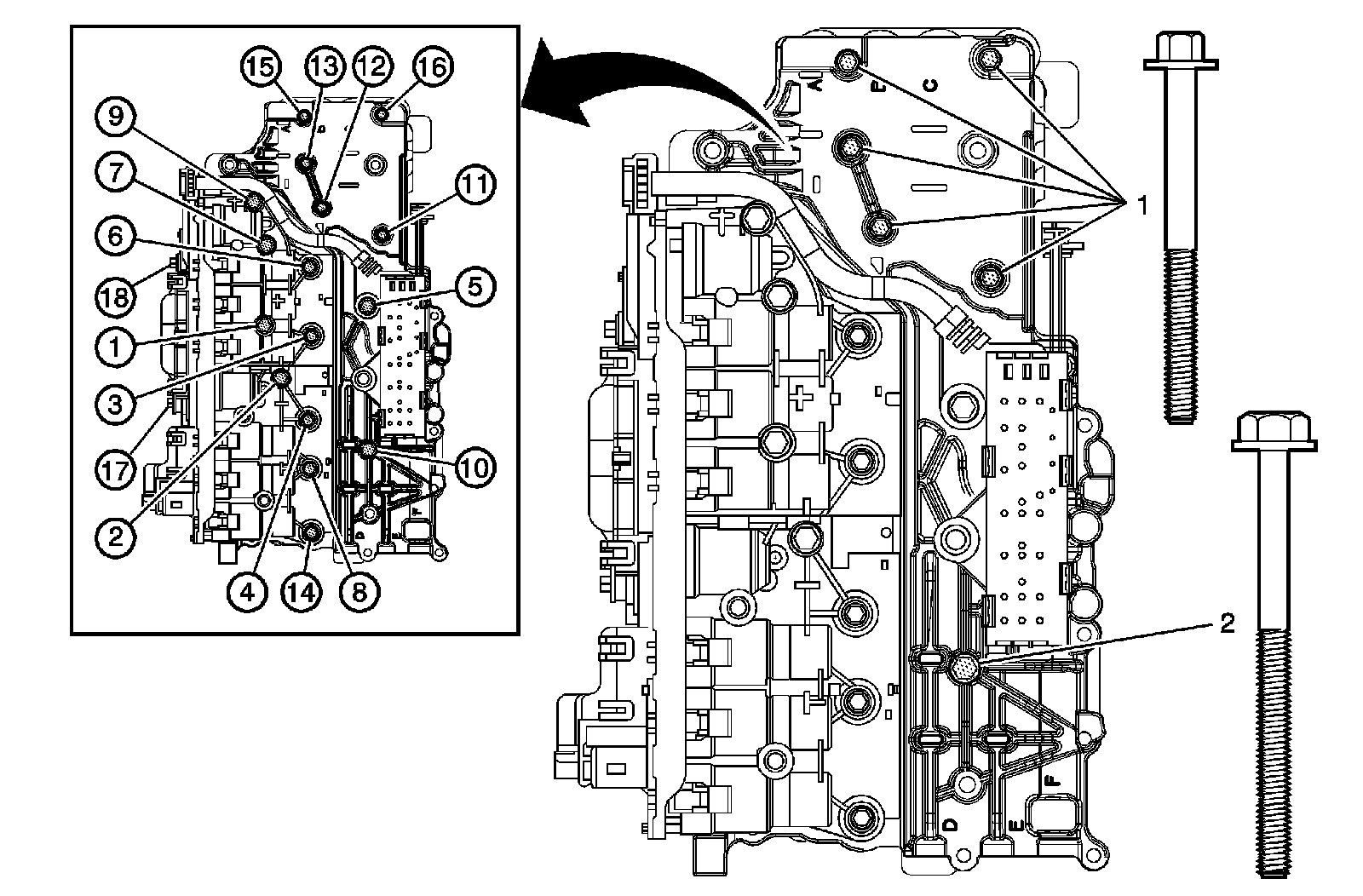 15
13
12
16
9
7
11
6
18
5
1
3
17
10
2
4
14
8
A
F
C
1
2
D
E
F