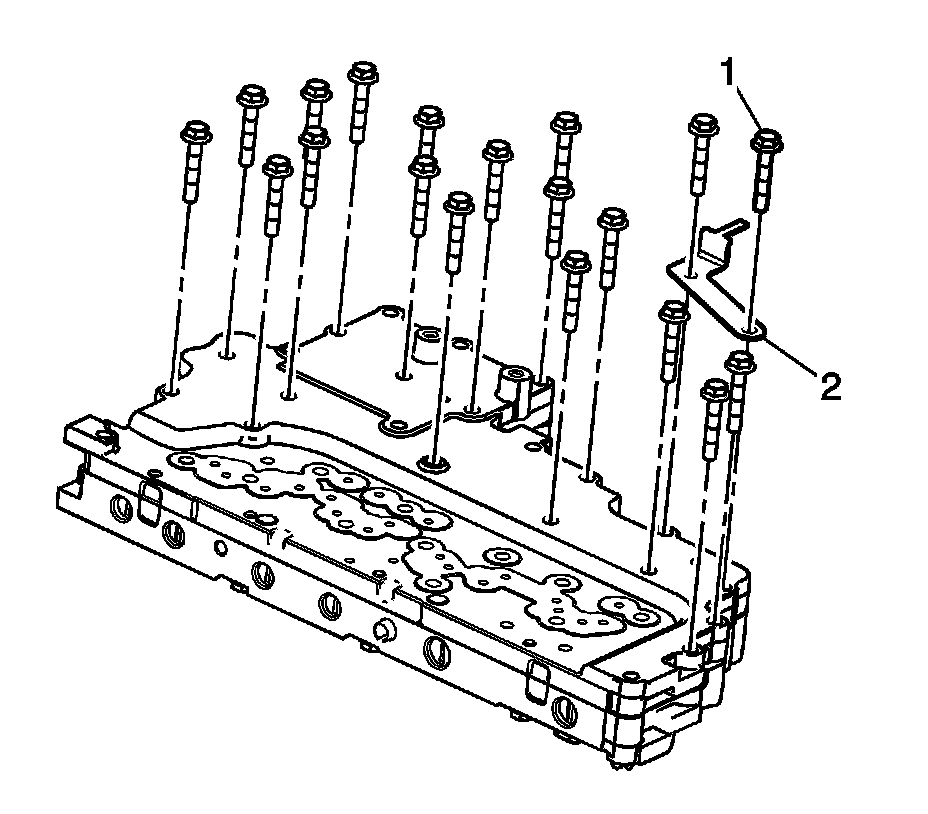 1

2