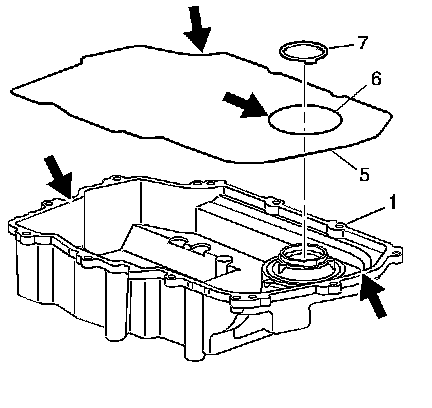 7
6
5
1