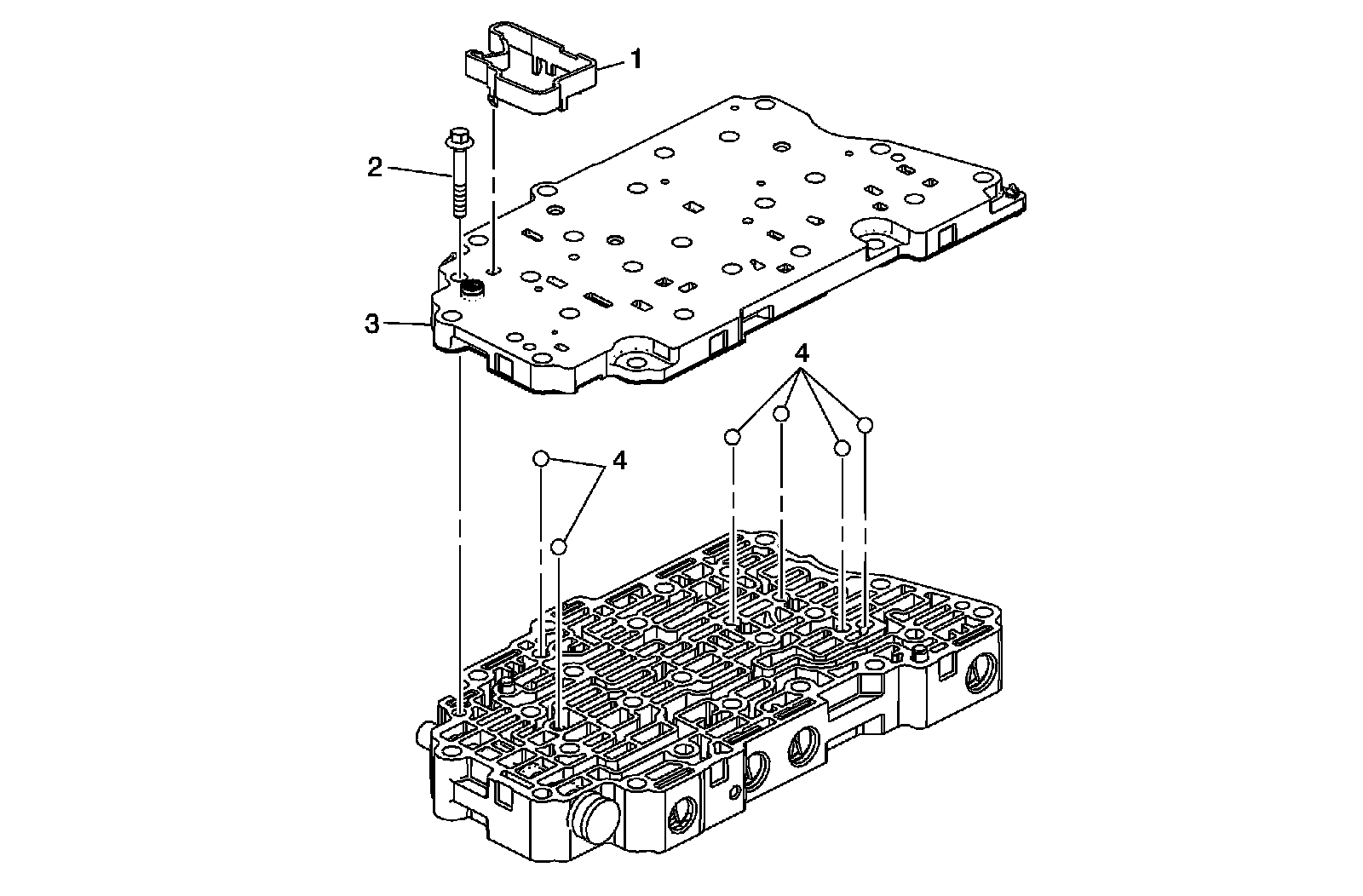 1
2
3
4
4