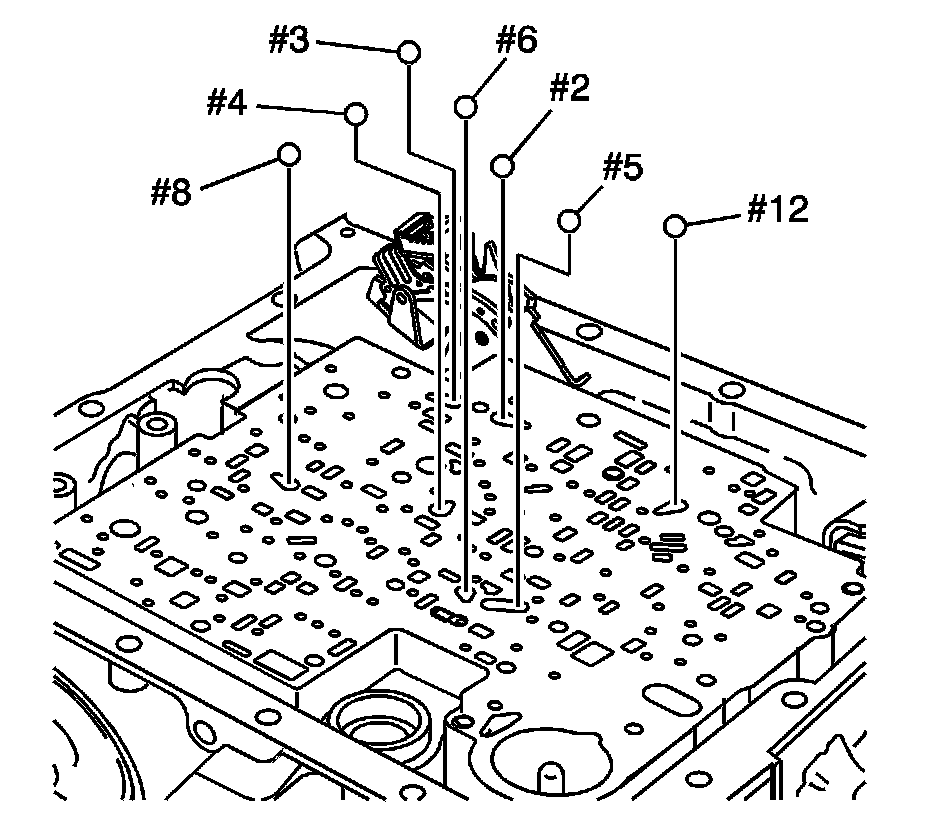 #3
#6
#4
#2
#8
#5
#12