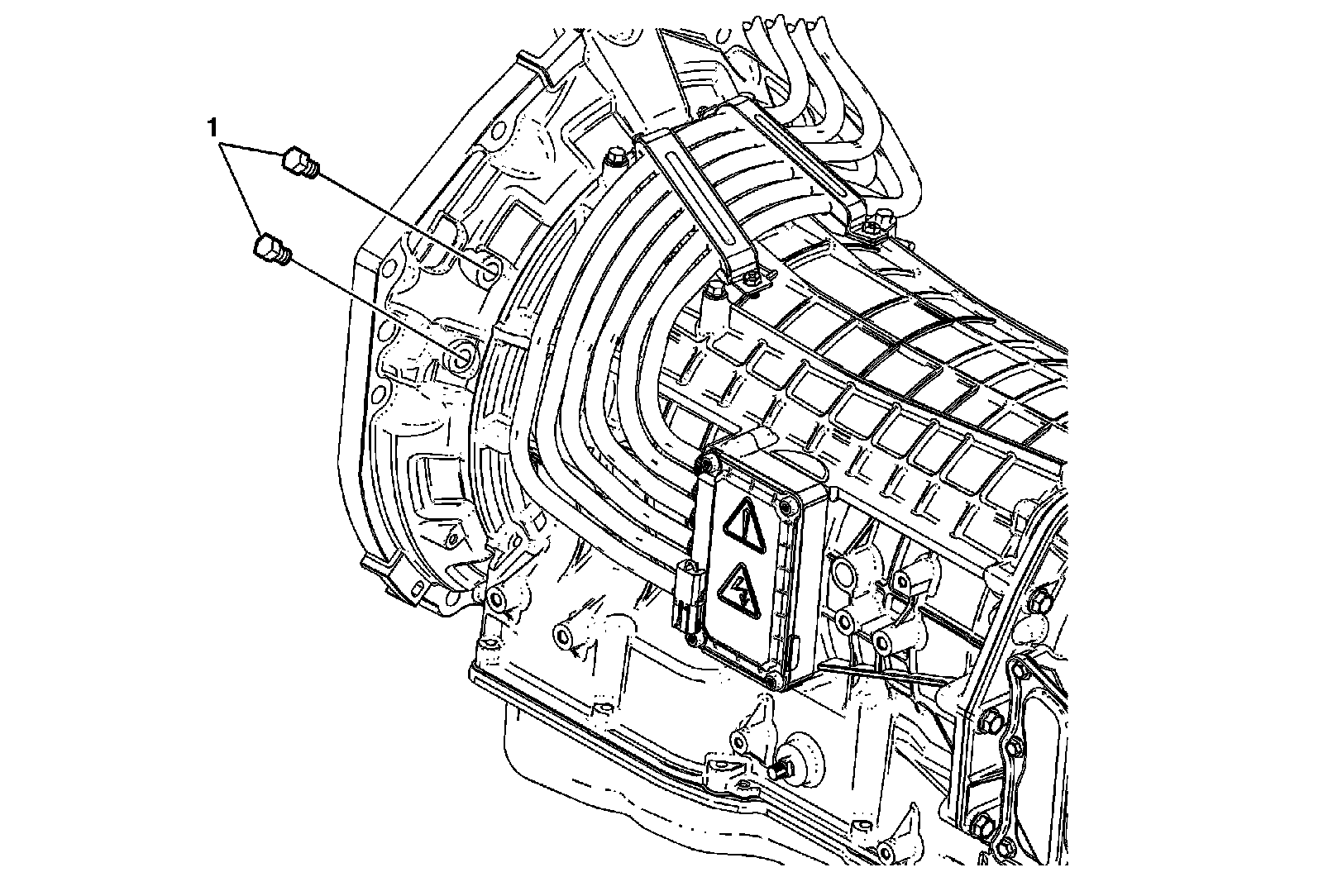 1