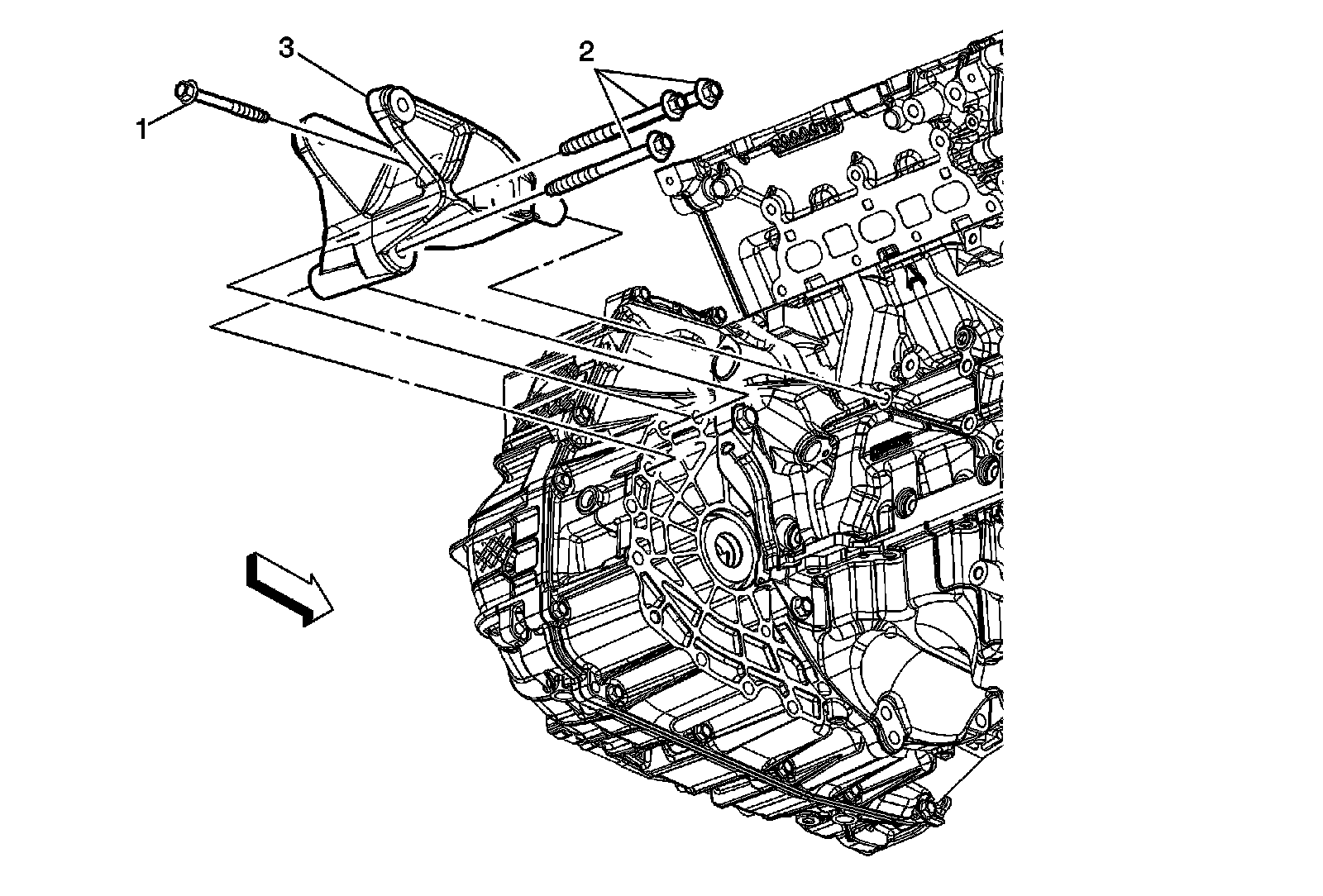 3
2
1