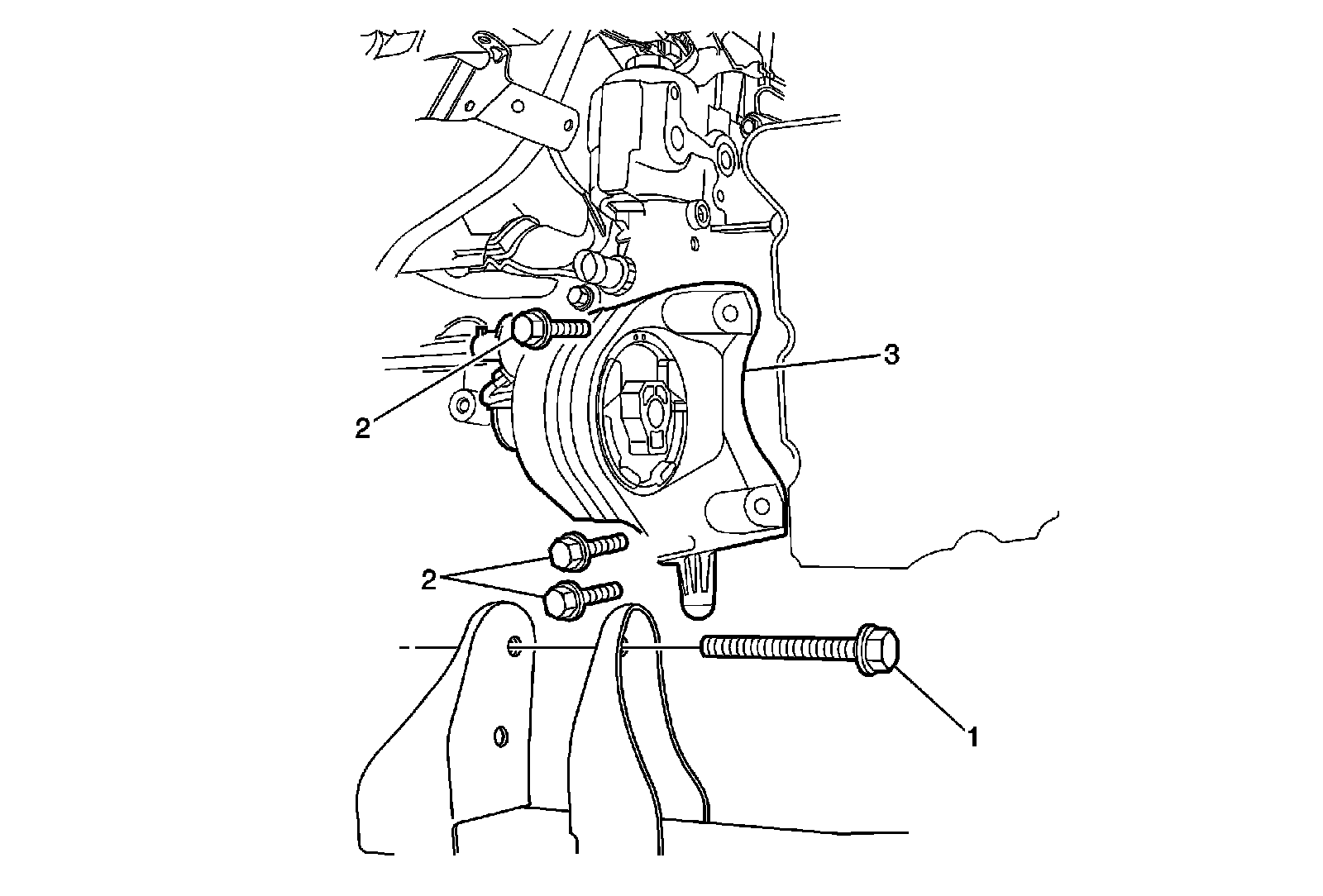 3
2
2
1