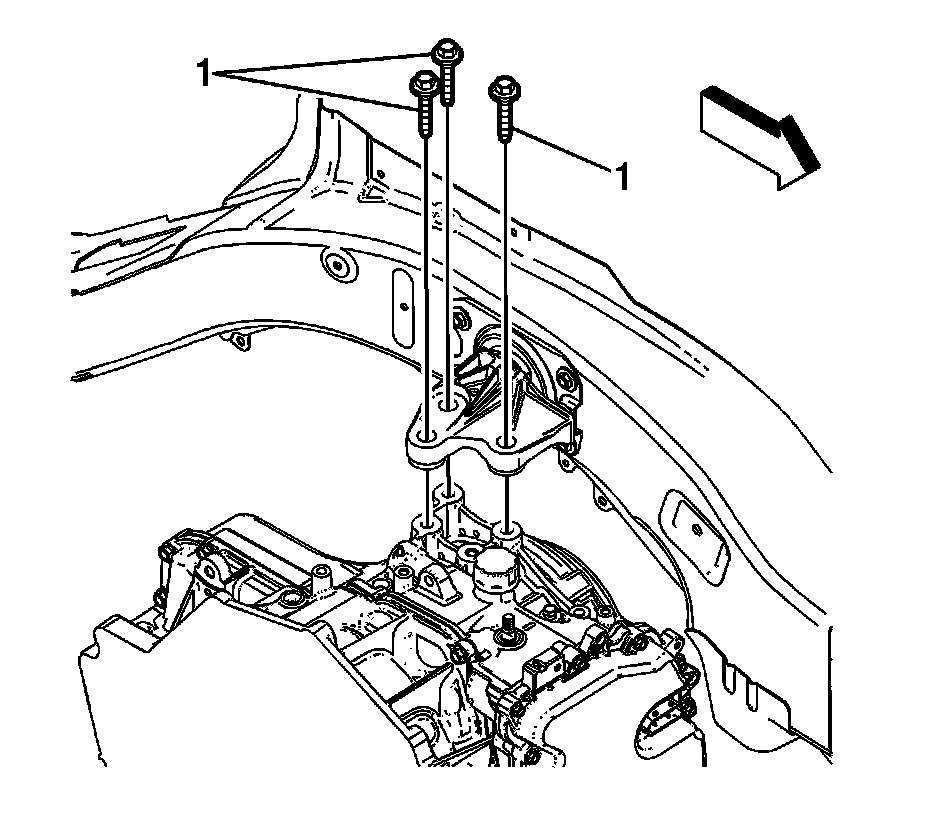 1
1