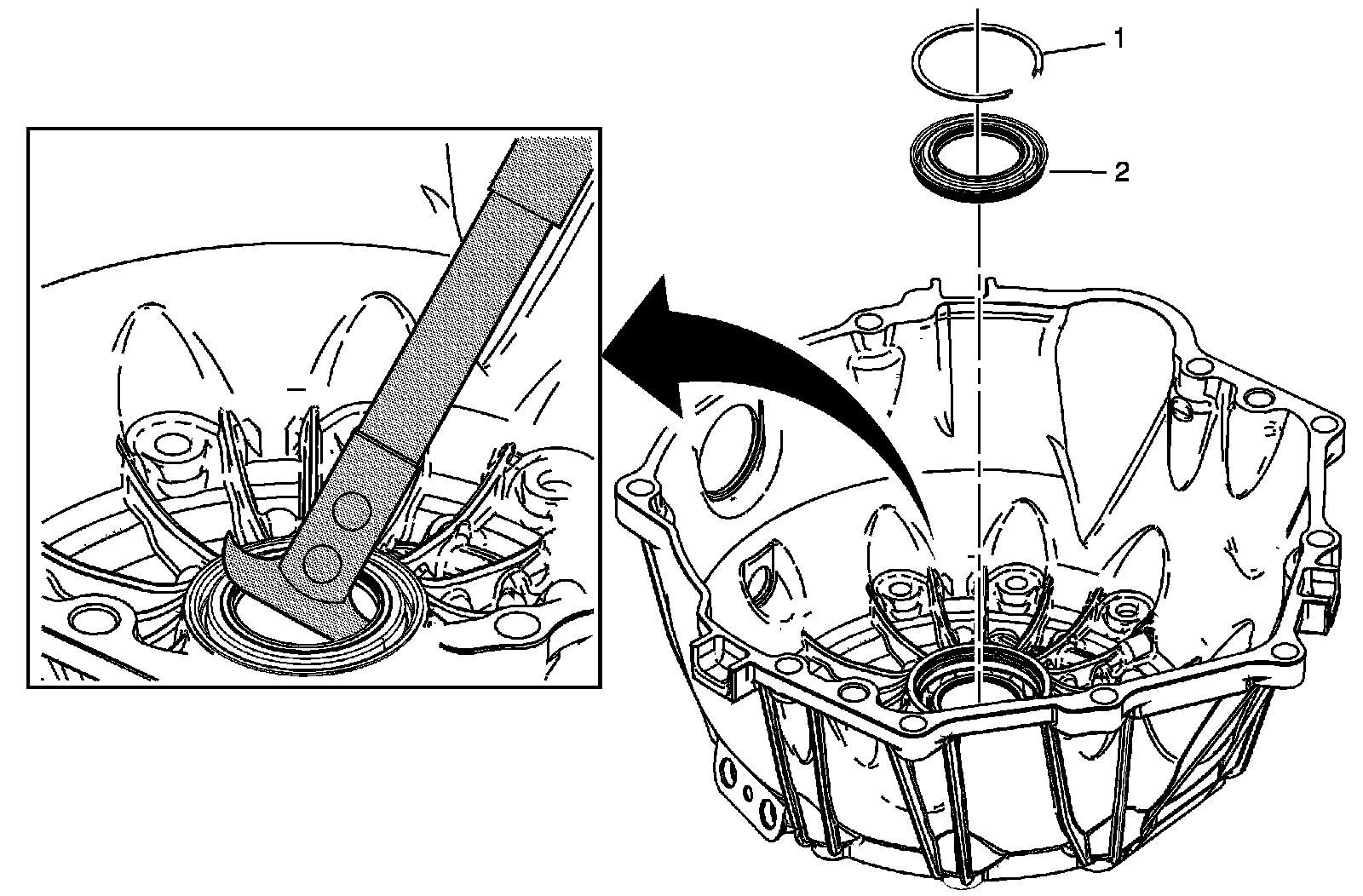 1
2