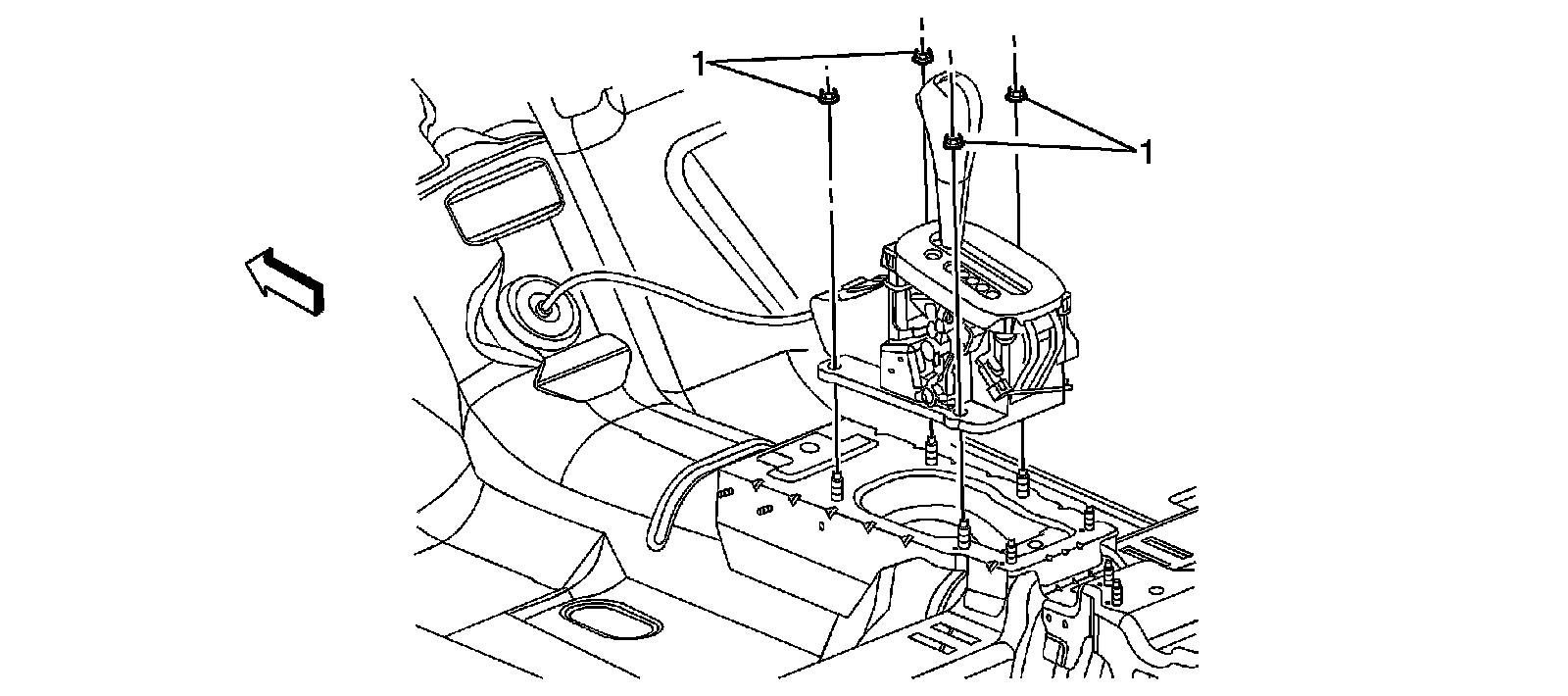 1
1