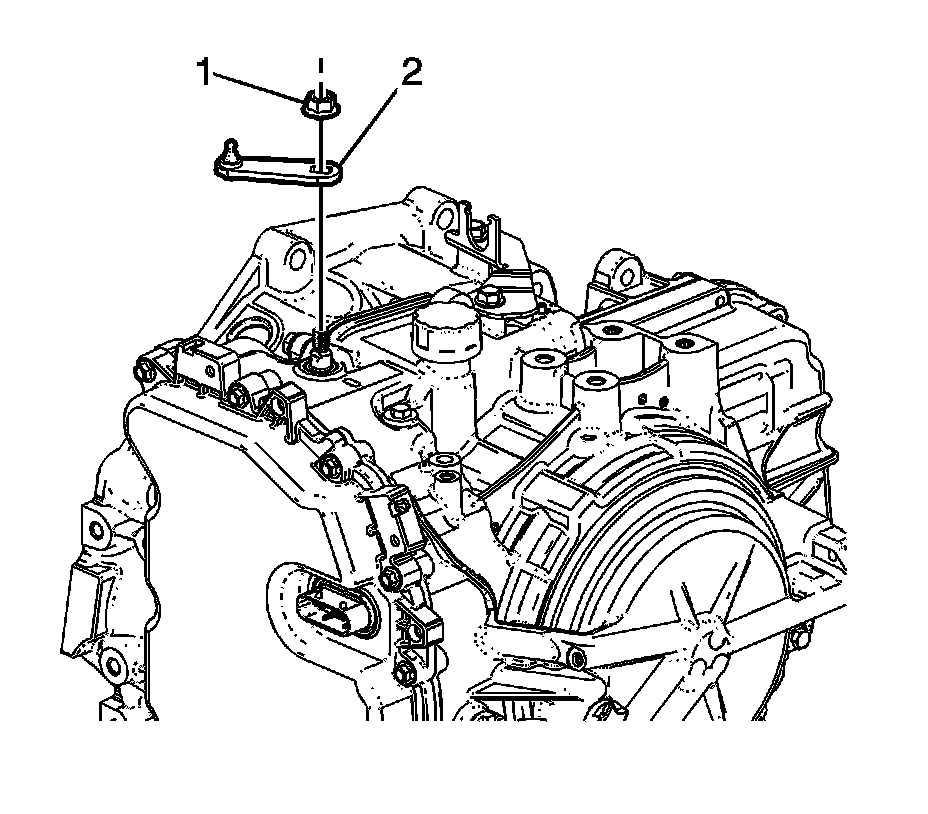 1
2