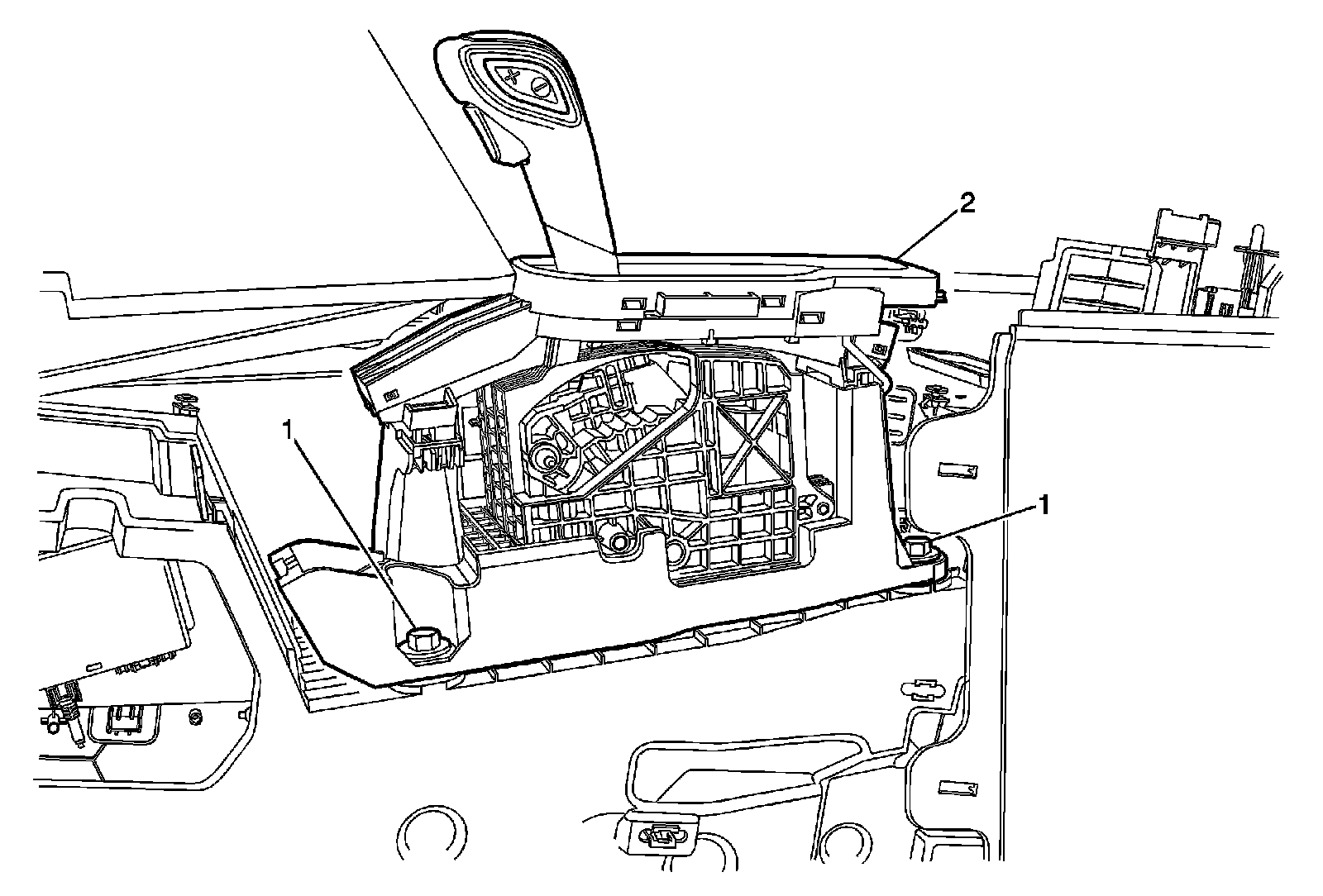 2

1

1