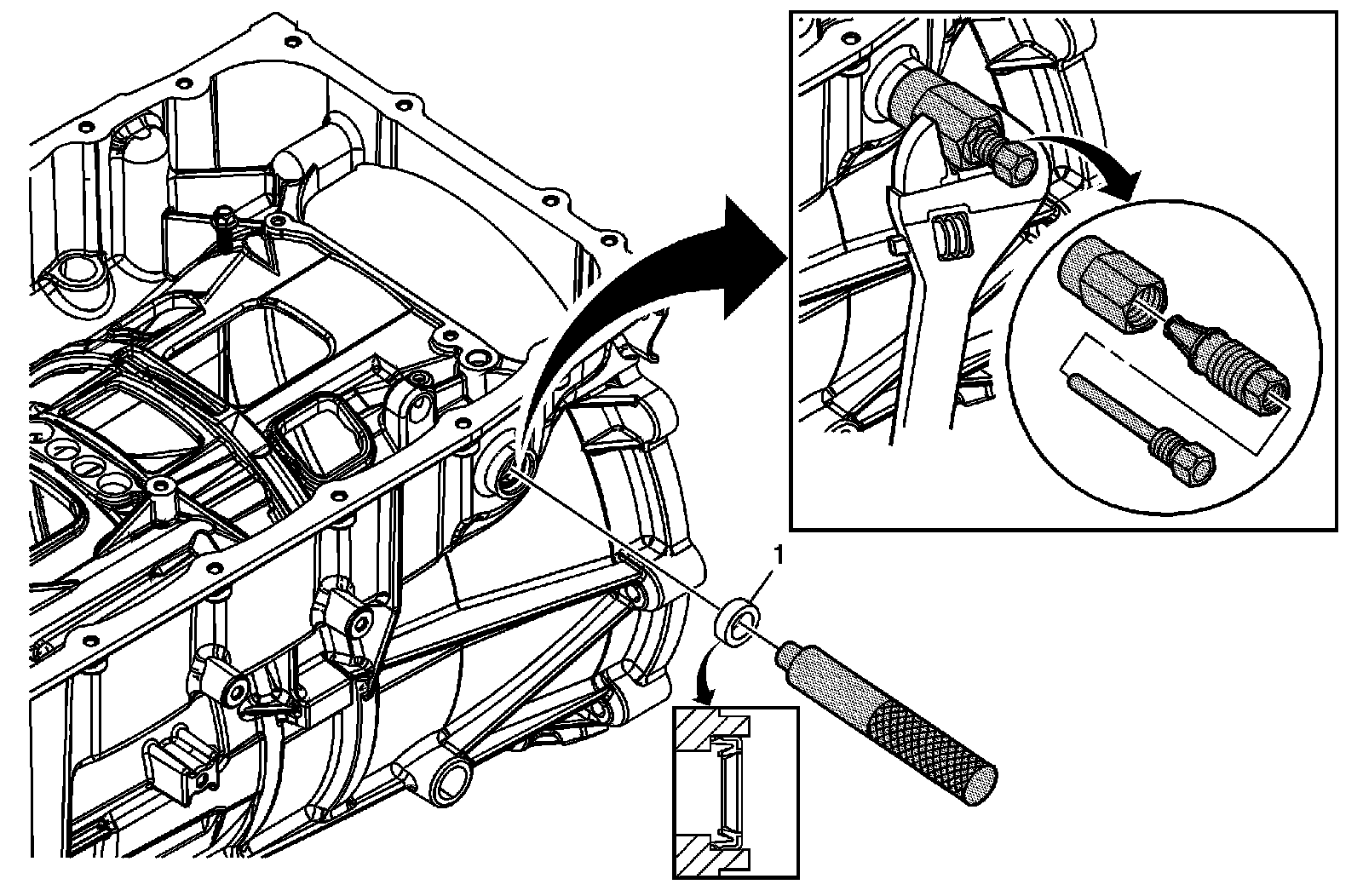 1