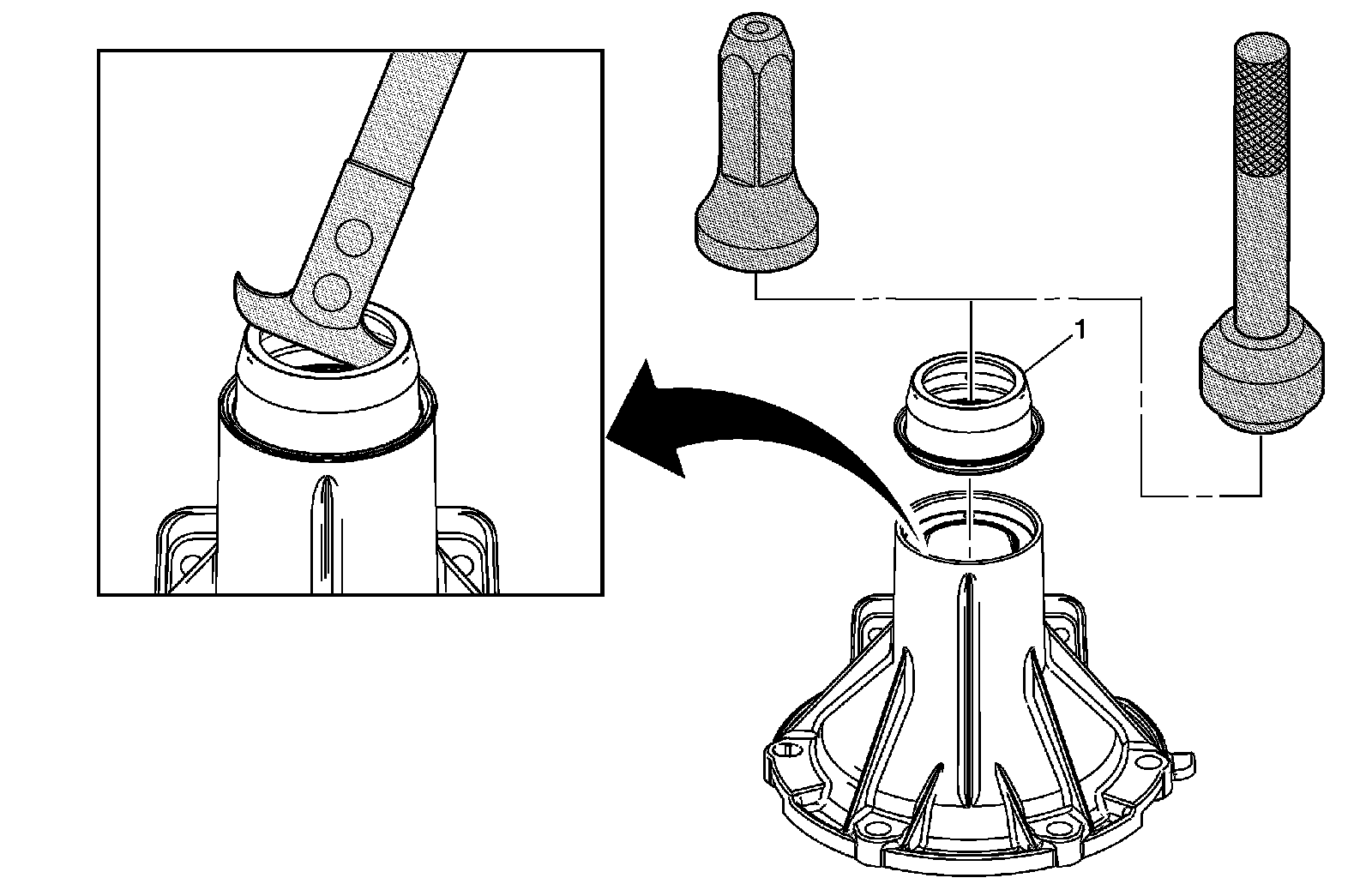 1