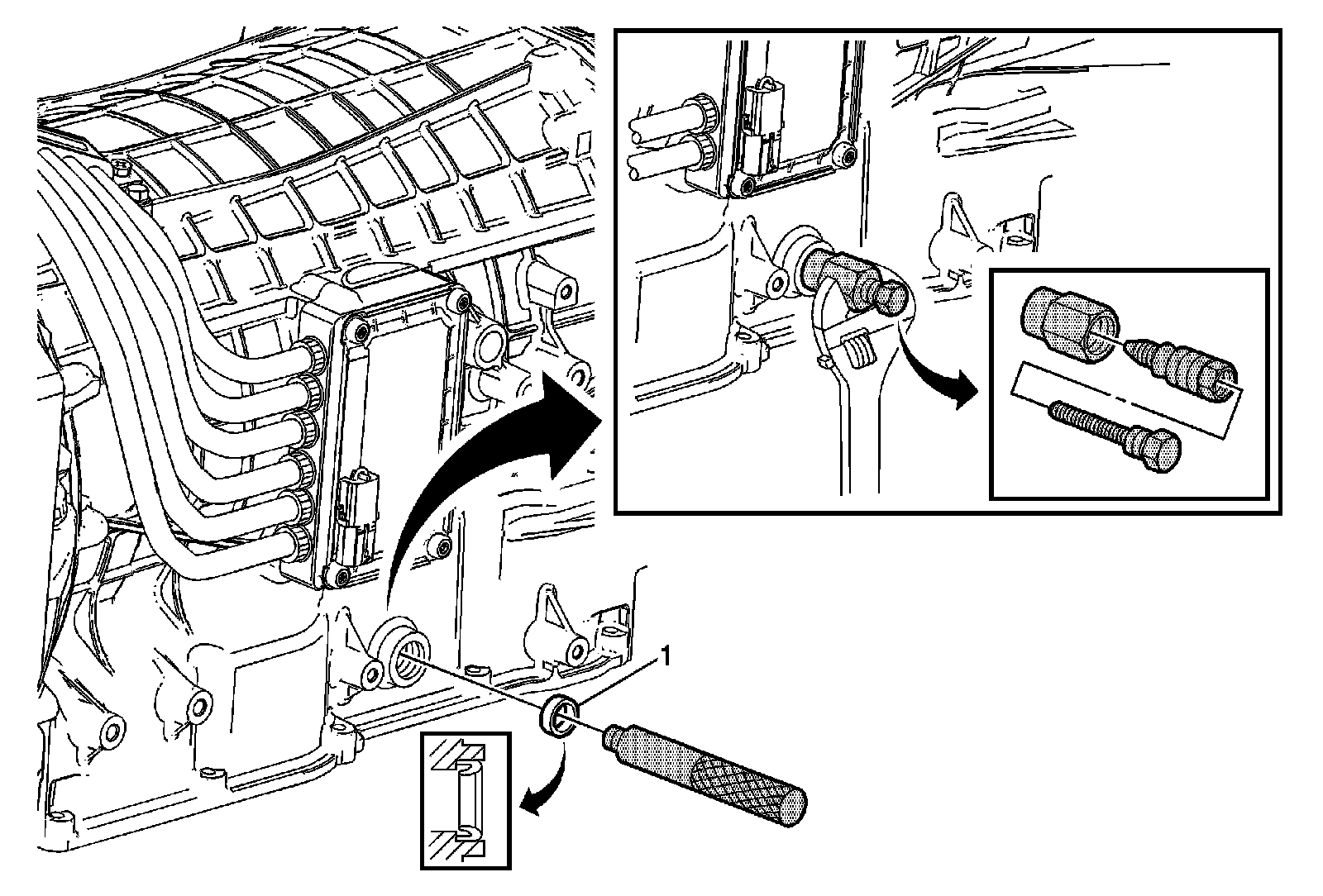 1