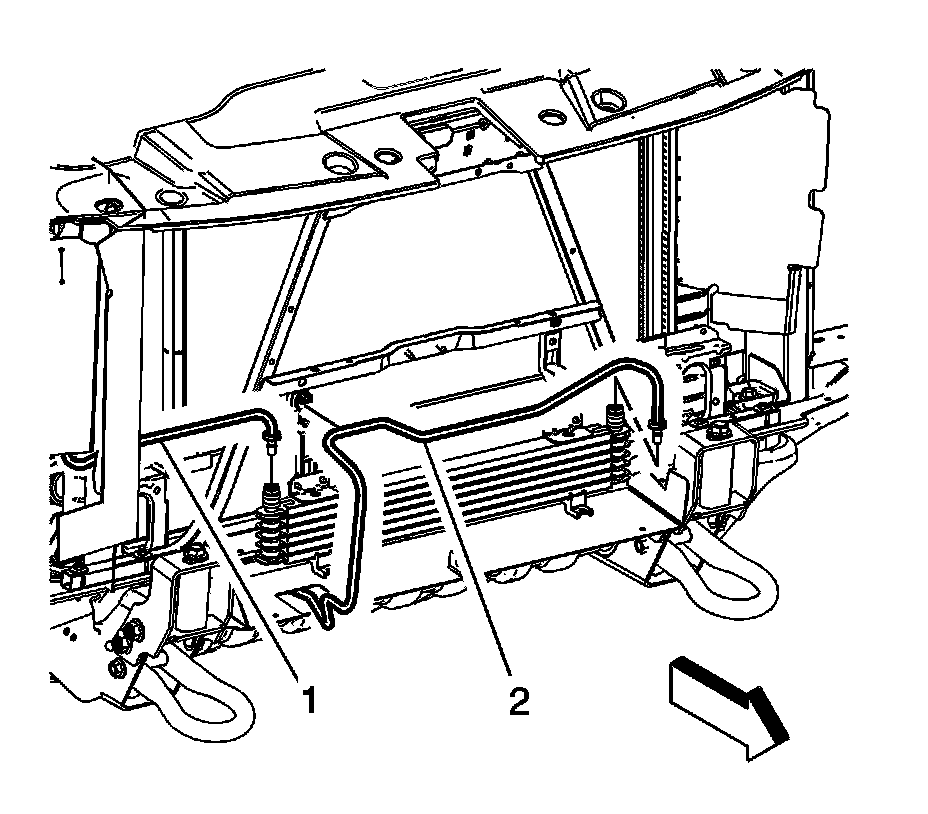 1
2