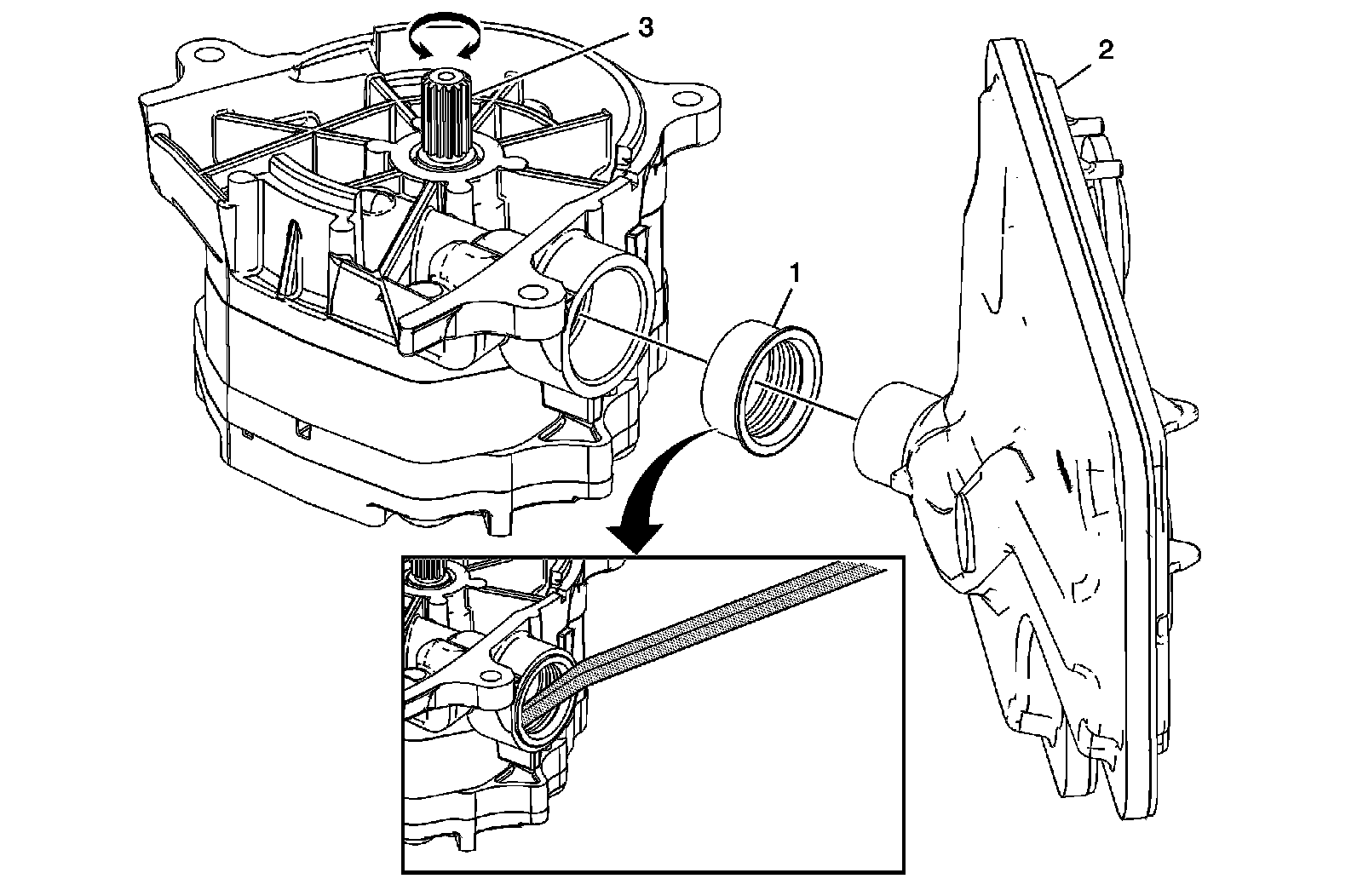 3
2
1