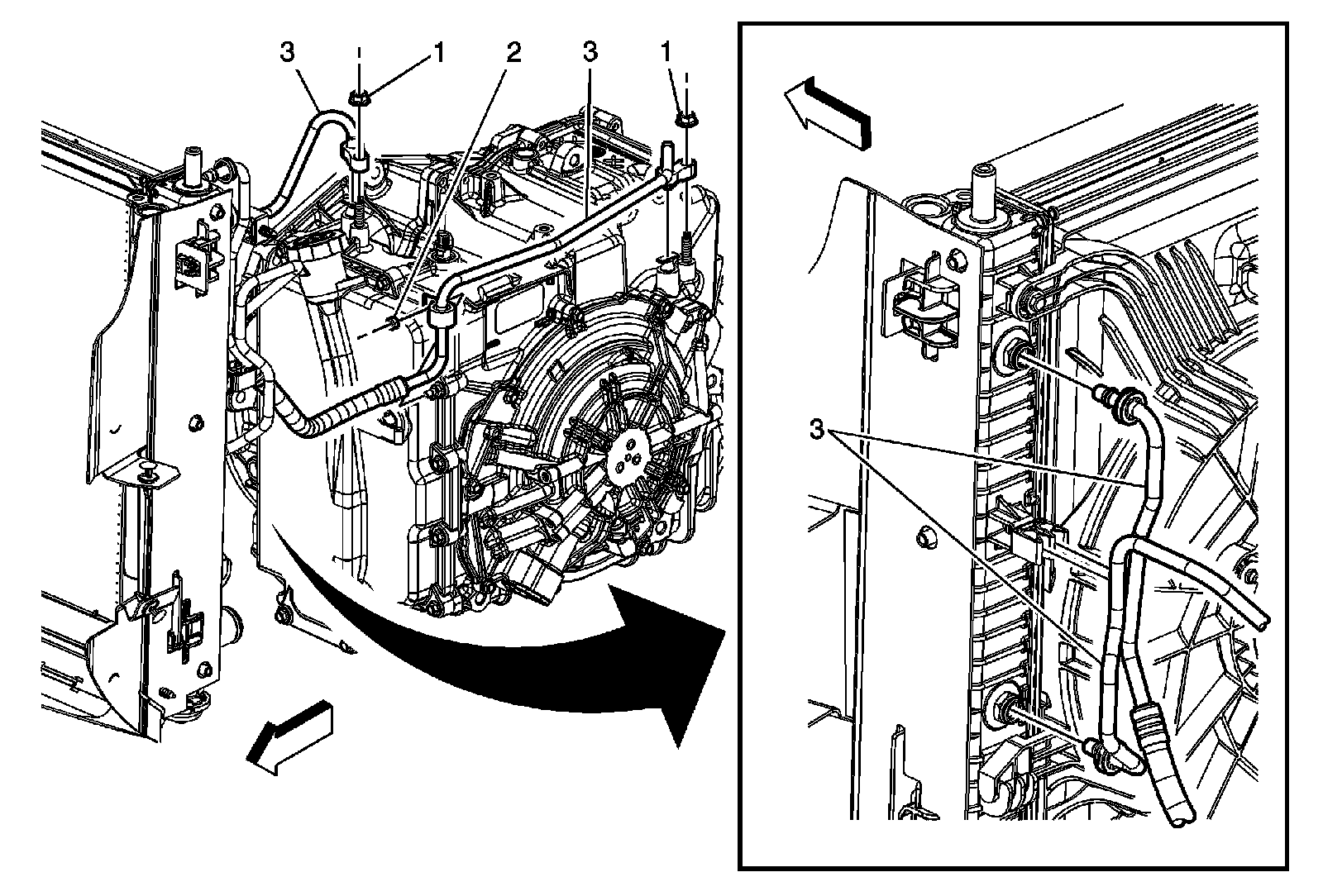 3
1
2
3
1
3