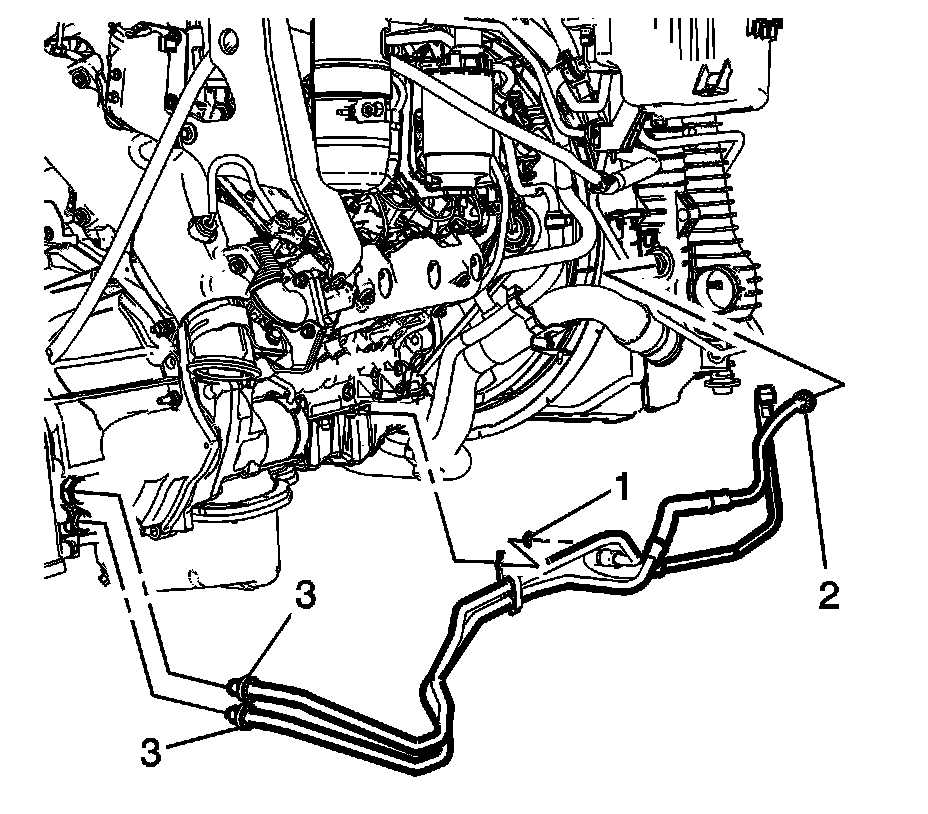 1
2
3
3