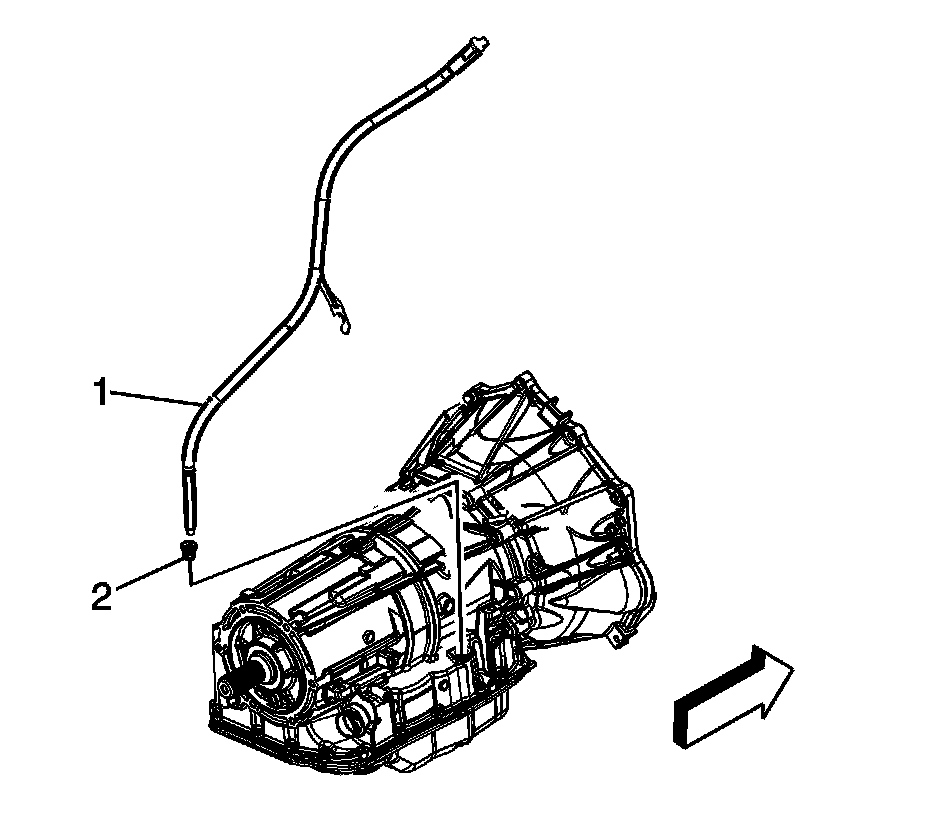 1

2