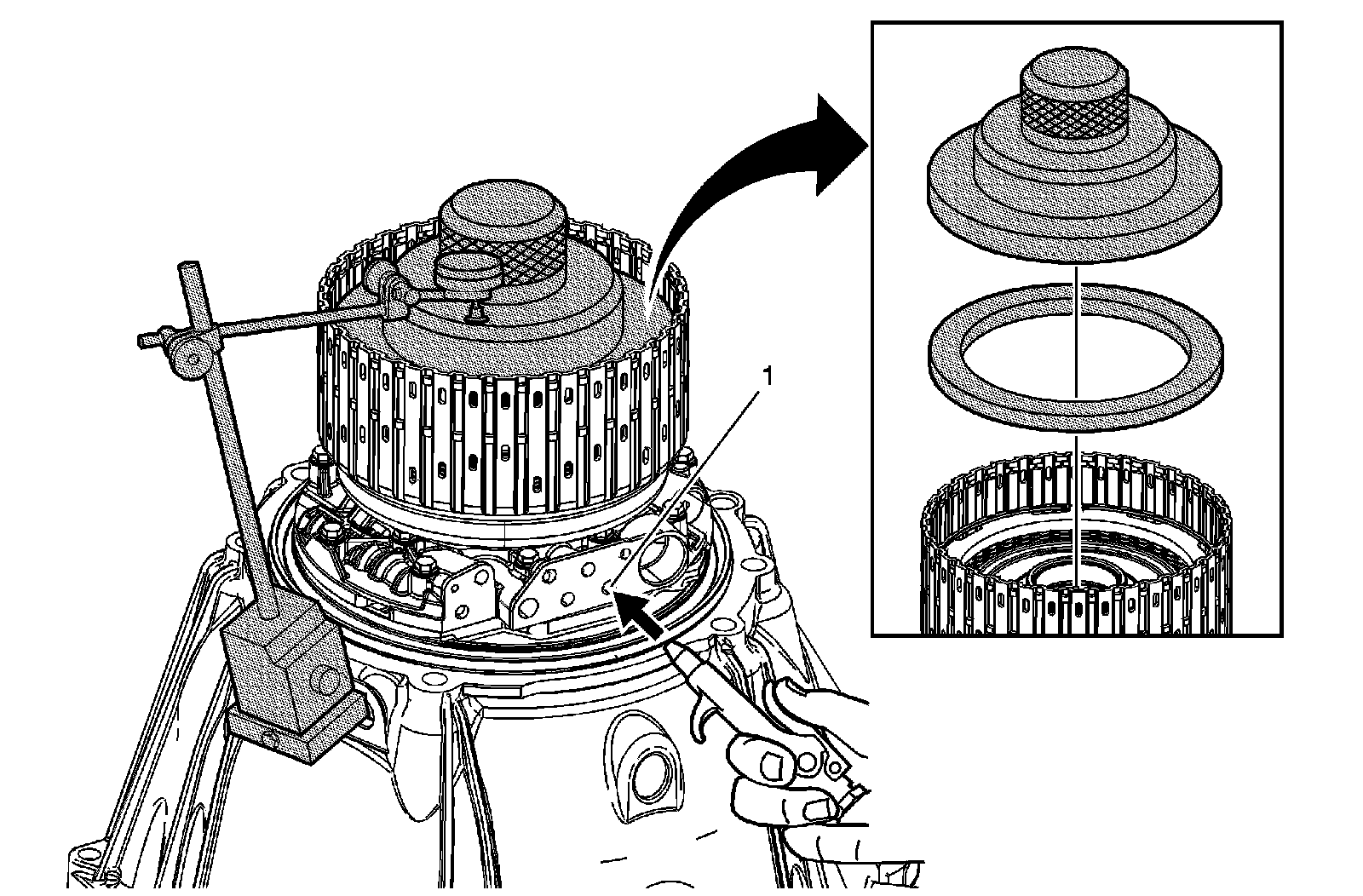 1