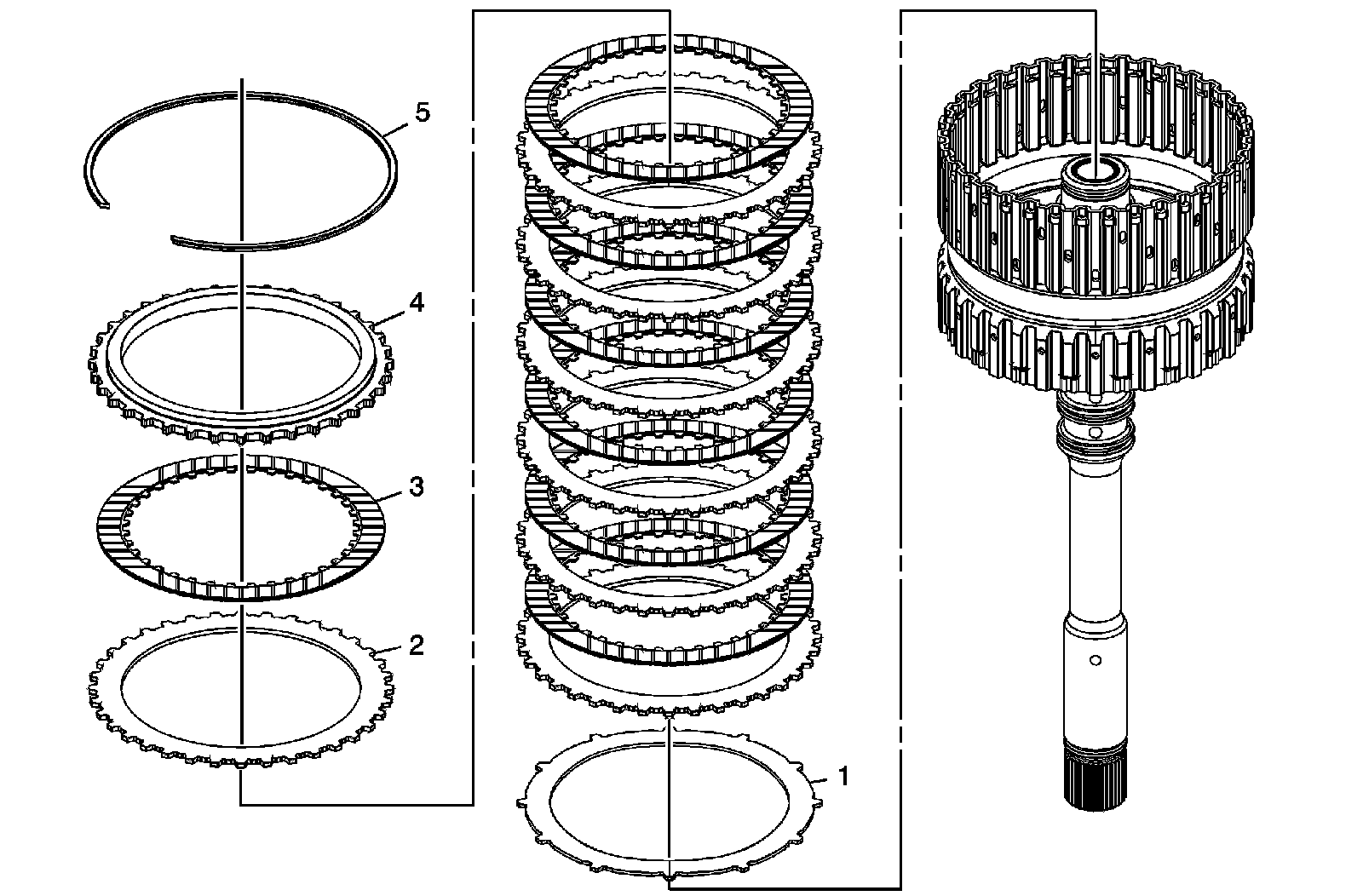 5
4
3
2
1