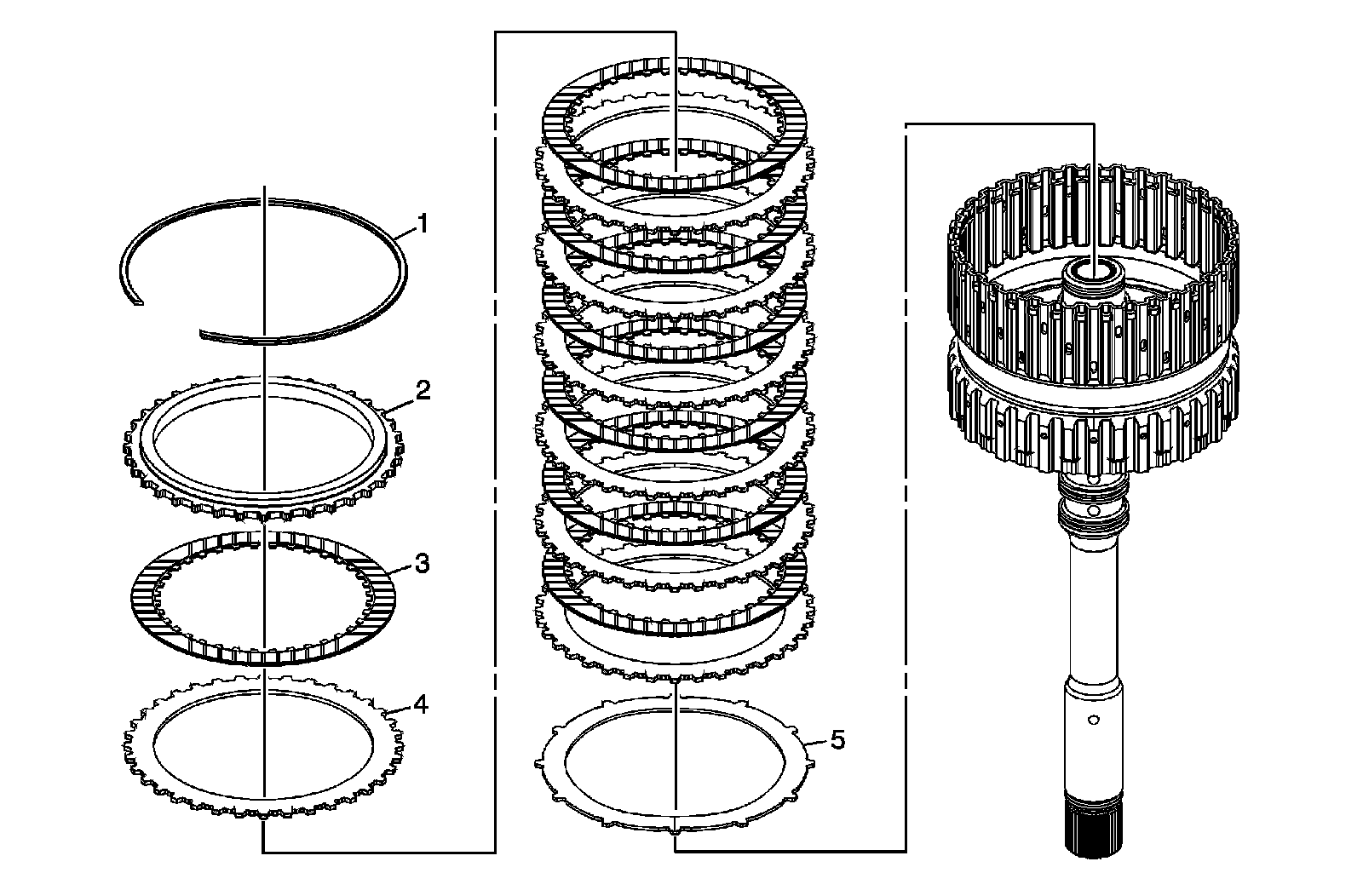 1
2
3
4
5