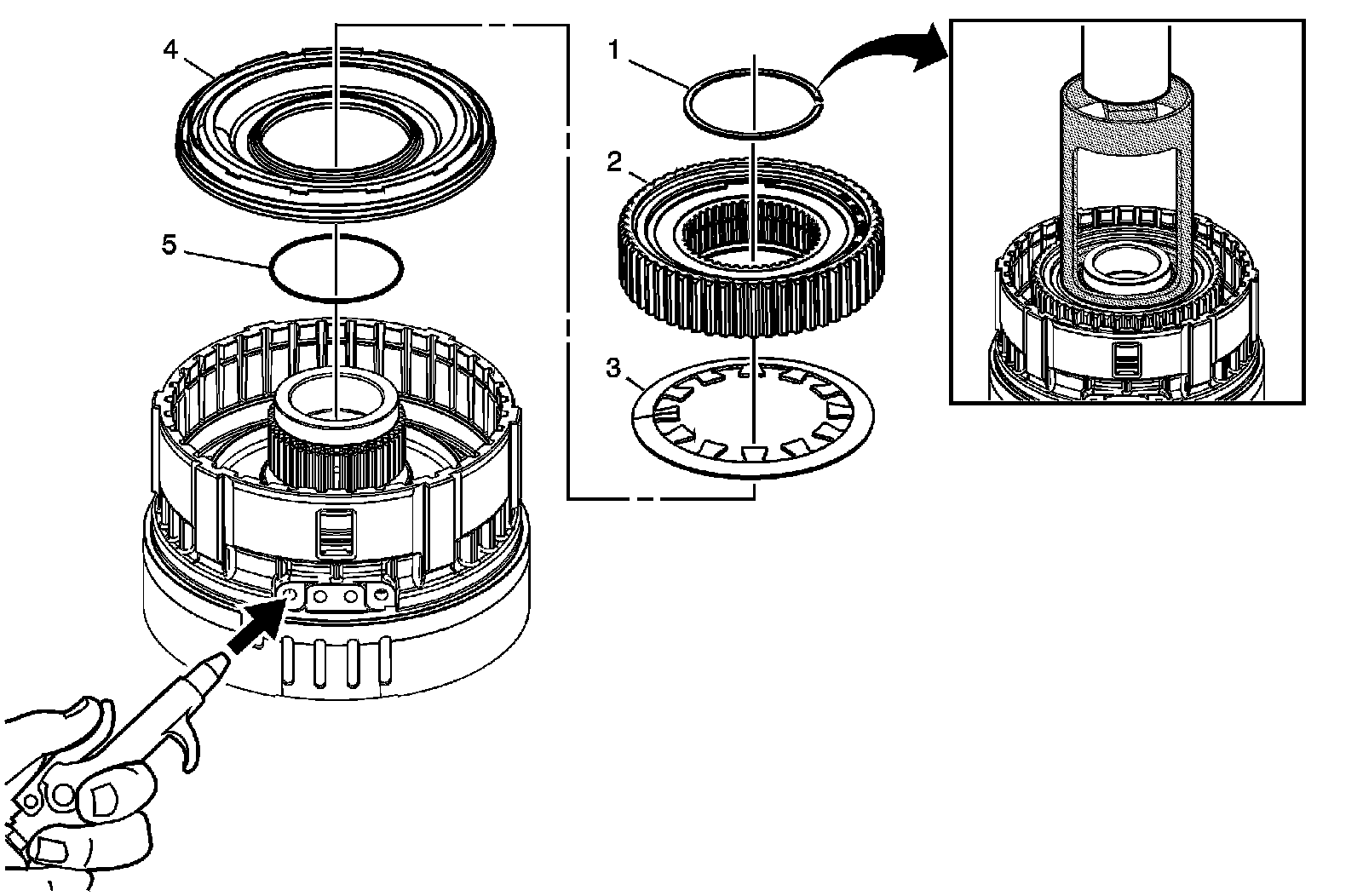 4
5
1
2
3