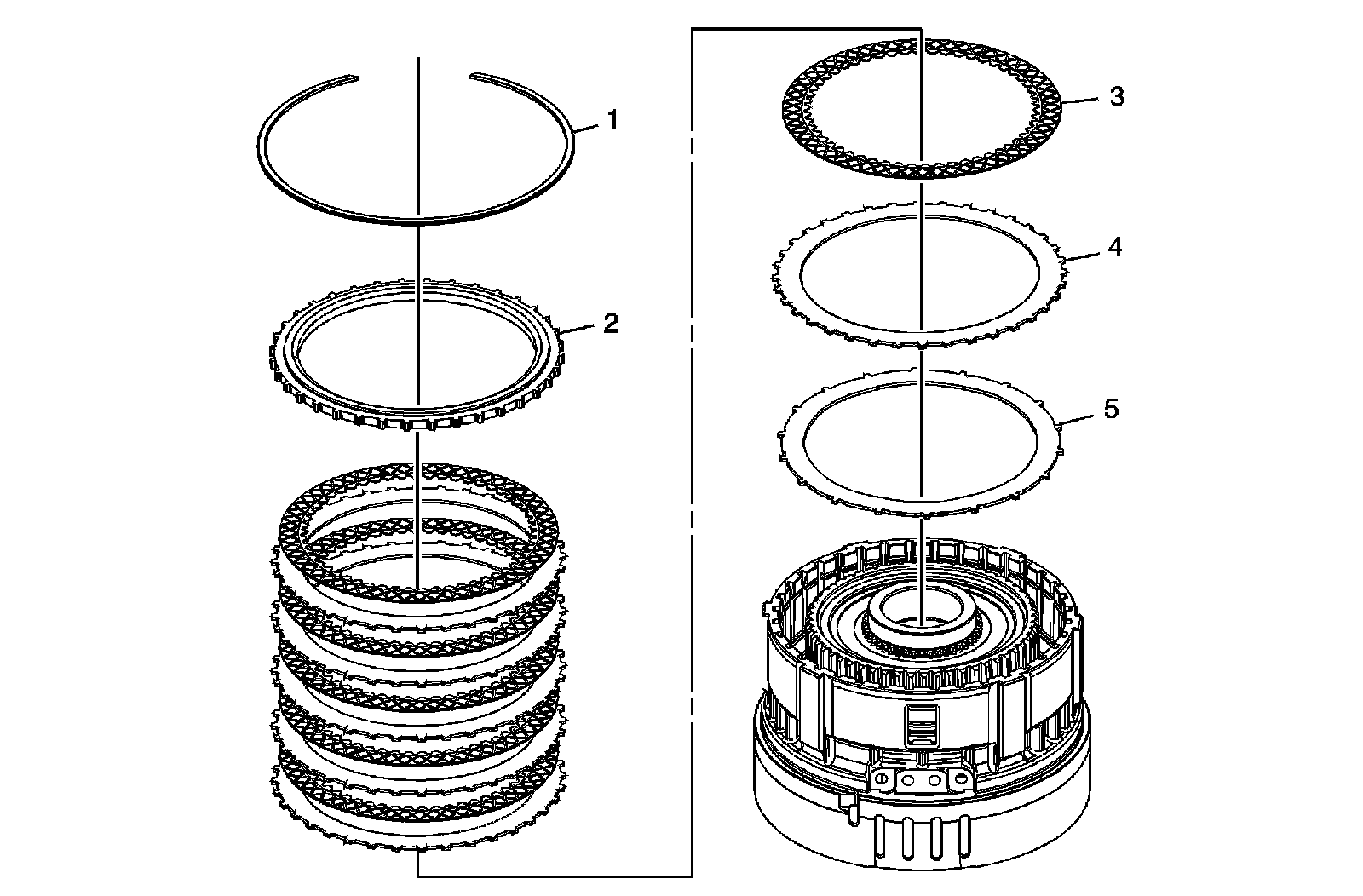 1
2
3
4
5