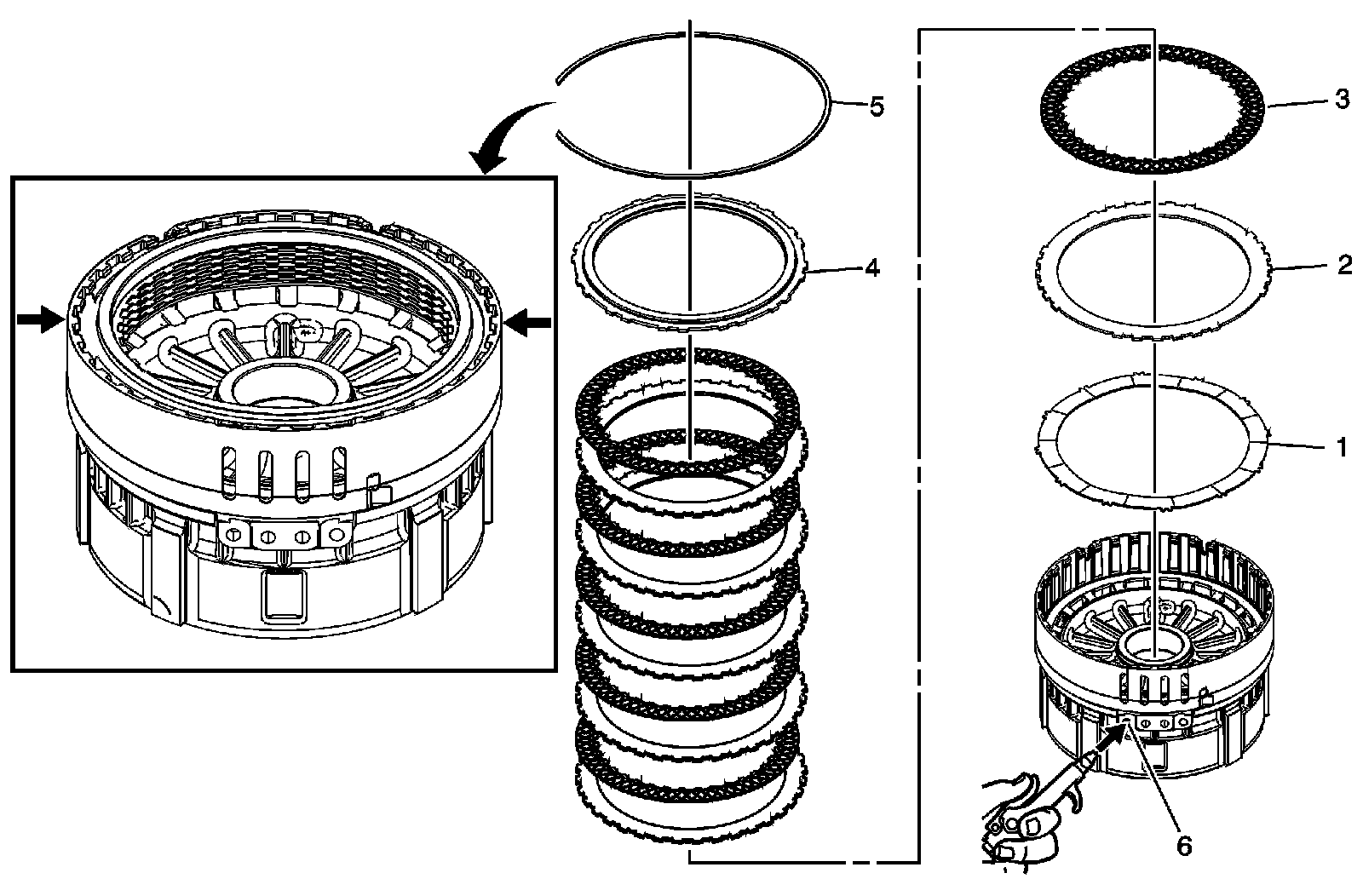 5
4
3
2
1
6