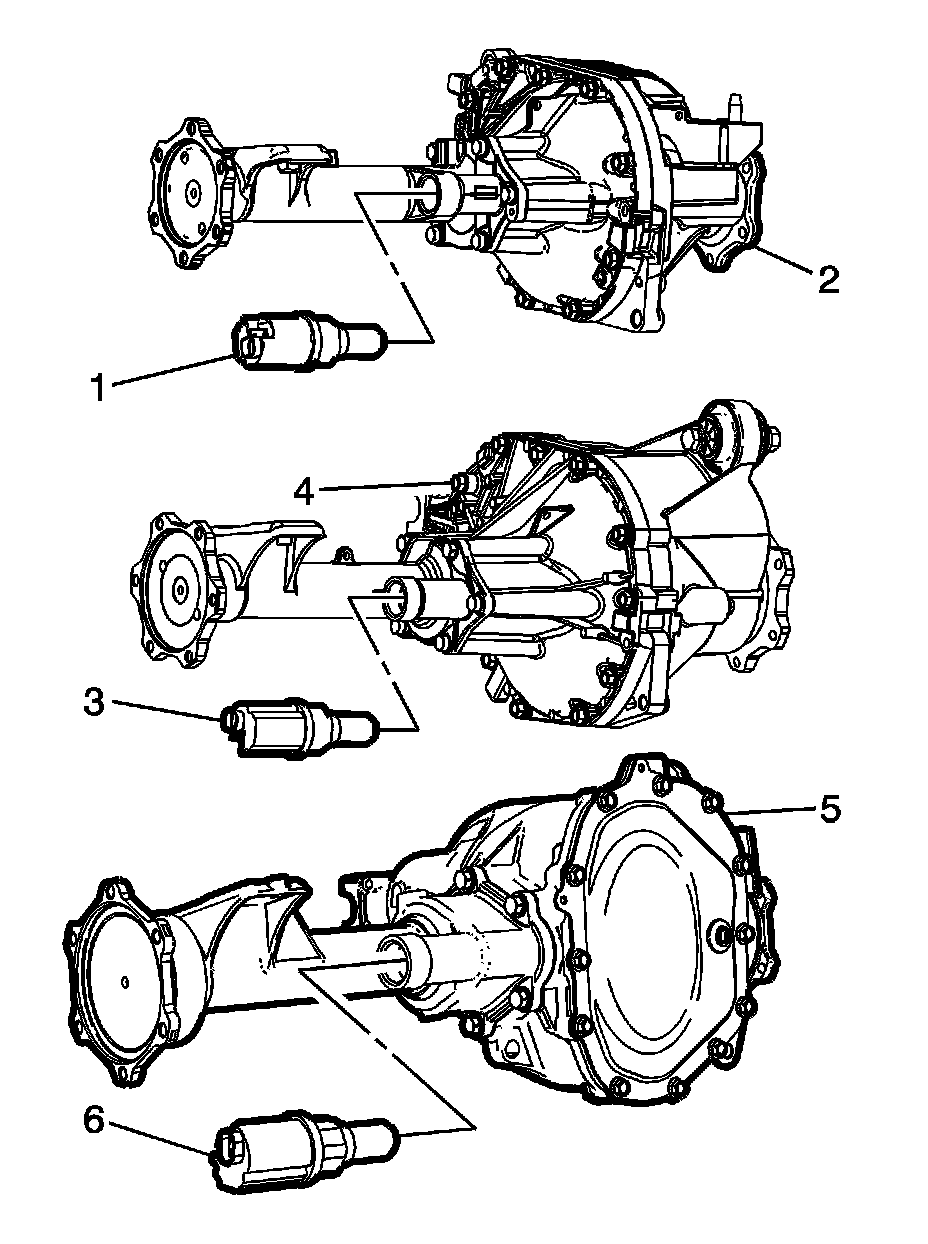 2
1
4
3
5
6