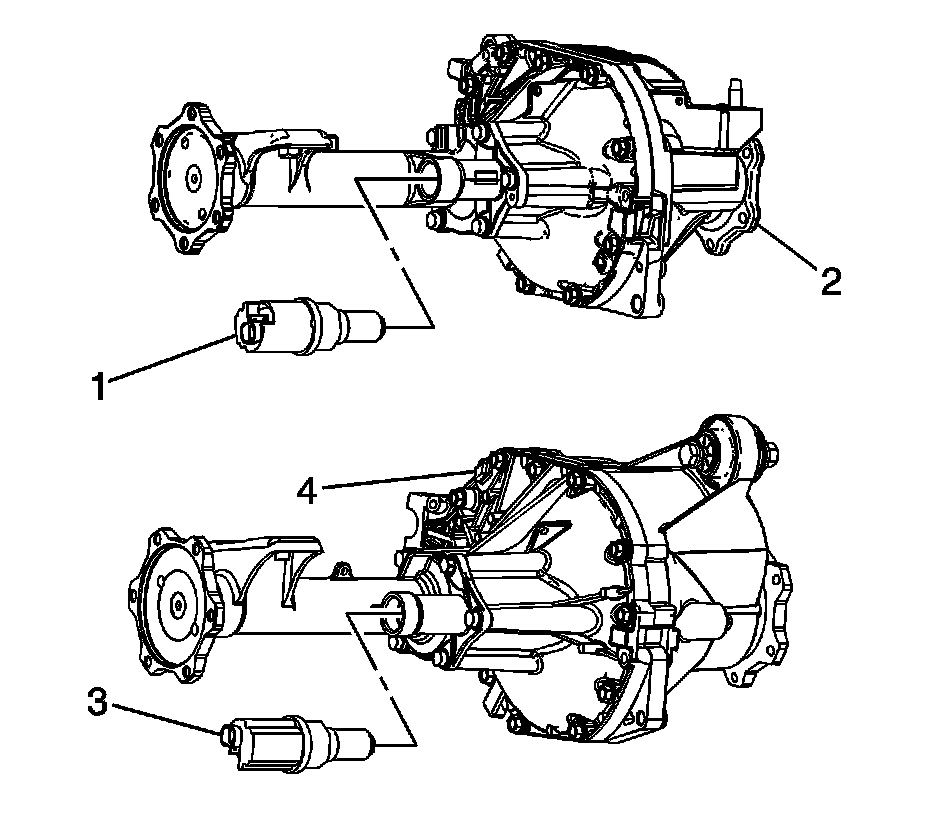 2
1
4
3