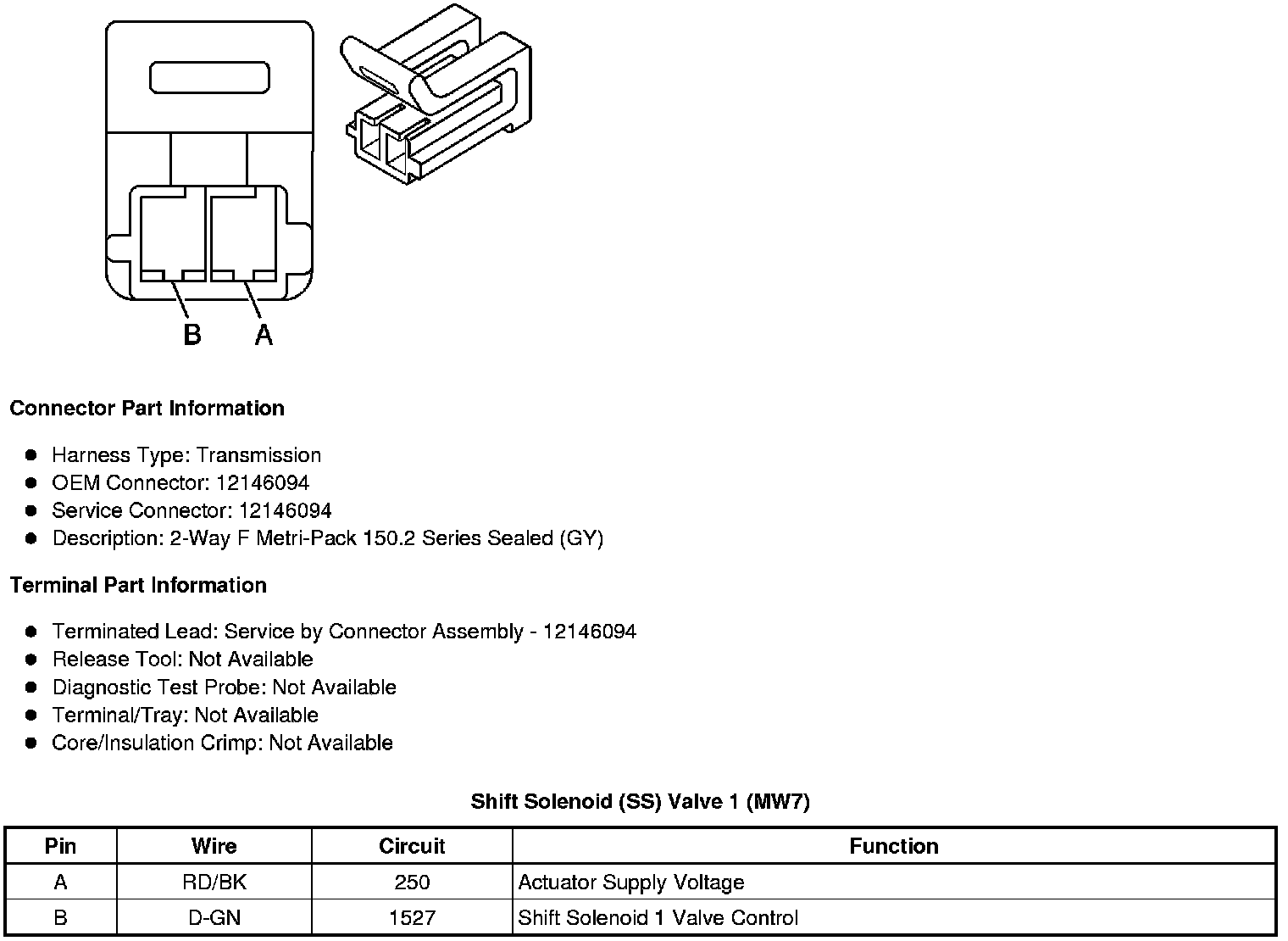 B A

**Connector Part Information**

- Harness Type: Transmission
- OEM Connector: 12146094
- Service Connector: 12146094
- Description: 2-Way F Metri-Pack 150.2 Series Sealed (GY)

**Terminal Part Information**

- Terminated Lead: Service by Connector Assembly - 12146094
- Release Tool: Not Available
- Diagnostic Test Probe: Not Available
- Terminal/Tray: Not Available
- Core/Insulation Crimp: Not Available

**Shift Solenoid (SS) Valve 1 (MW7)**

| Pin | Wire | Circuit | Function |
|---|---|---|---|
| A | RD/BK | 250 | Actuator Supply Voltage |
| B | D-GN | 1527 | Shift Solenoid 1 Valve Control |