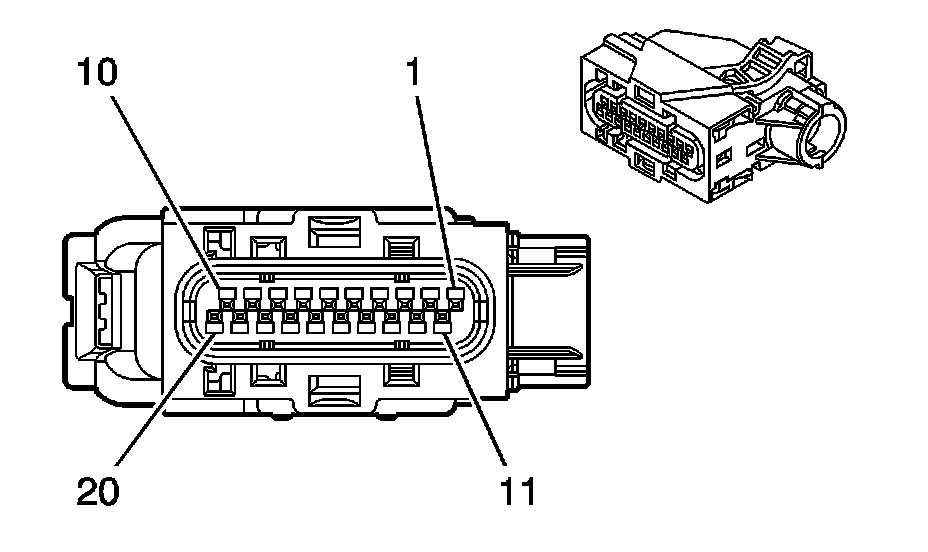 10
1
20
11