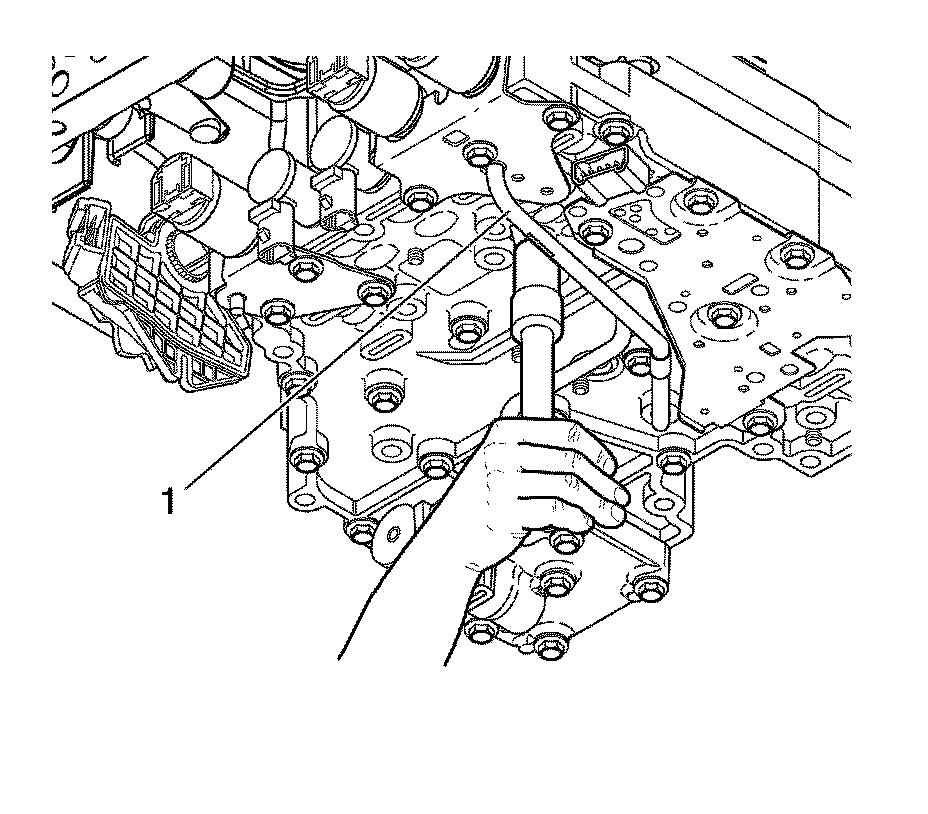 1