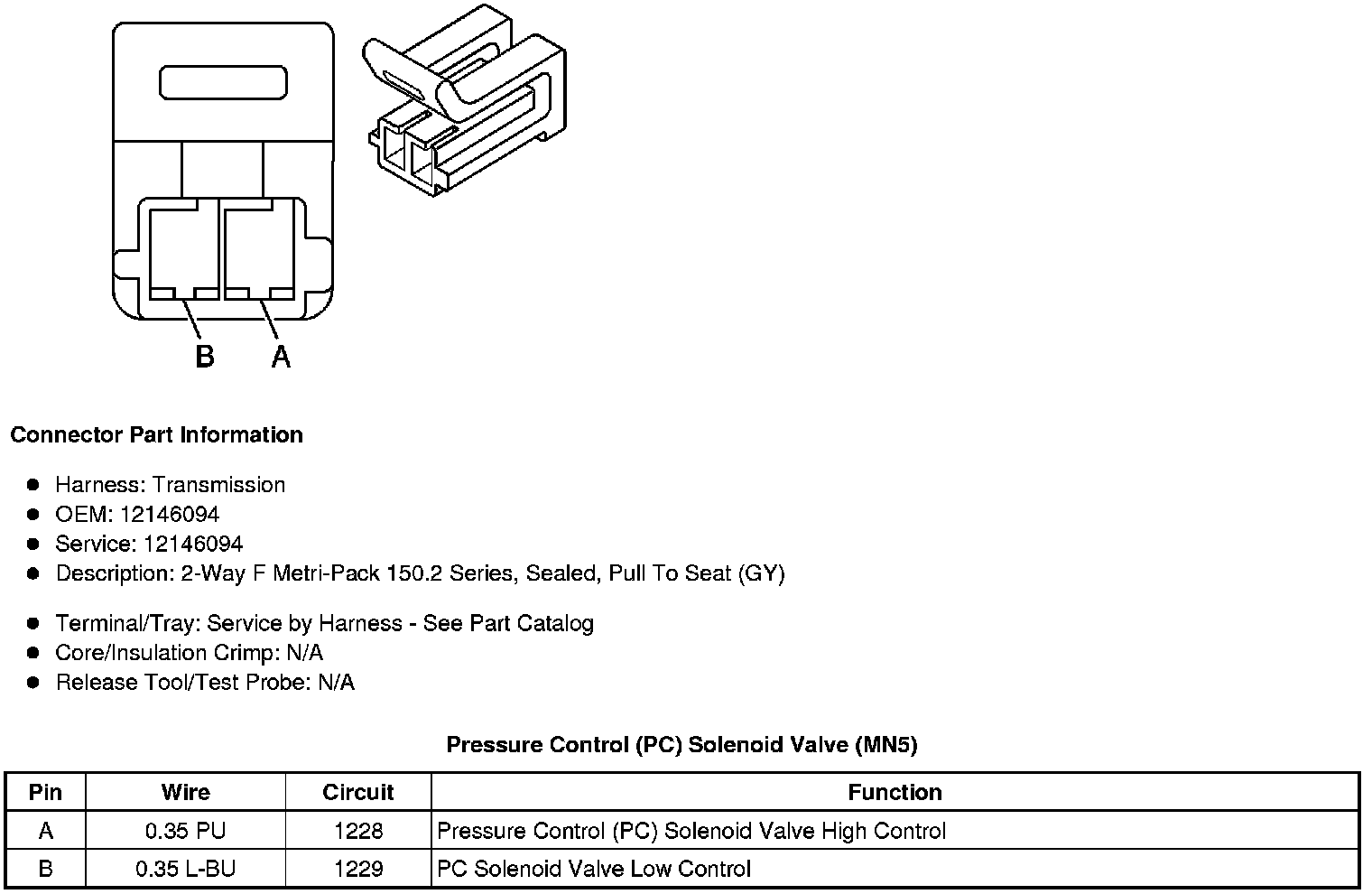 B A

**Connector Part Information**

- Harness: Transmission
- OEM: 12146094
- Service: 12146094
- Description: 2-Way F Metri-Pack 150.2 Series, Sealed, Pull To Seat (GY)

- Terminal/Tray: Service by Harness - See Part Catalog
- Core/Insulation Crimp: N/A
- Release Tool/Test Probe: N/A

**Pressure Control (PC) Solenoid Valve (MN5)**

| Pin | Wire | Circuit | Function |
|---|---|---|---|
| A | 0.35 PU | 1228 | Pressure Control (PC) Solenoid Valve High Control |
| B | 0.35 L-BU | 1229 | PC Solenoid Valve Low Control |