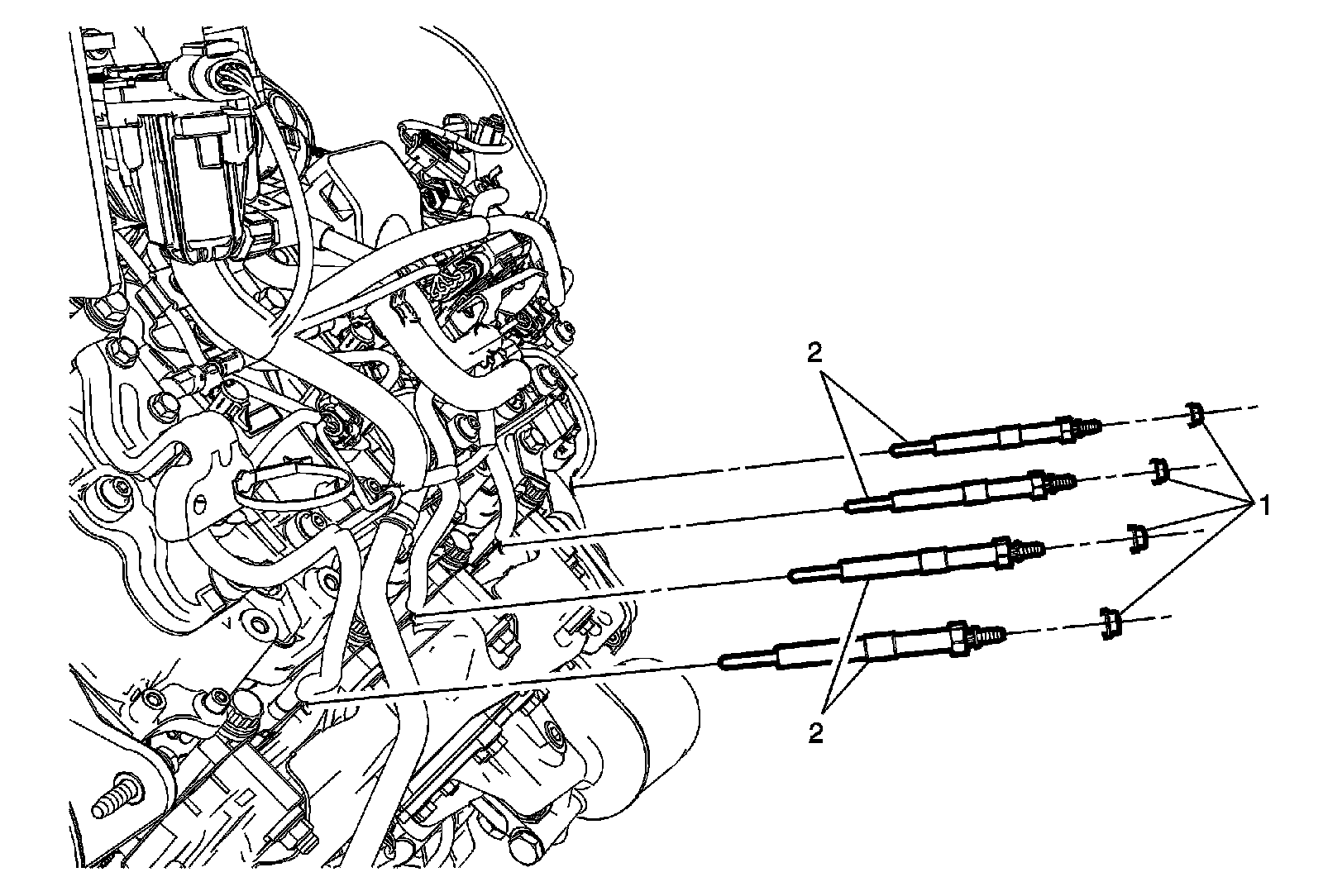 2
1
2