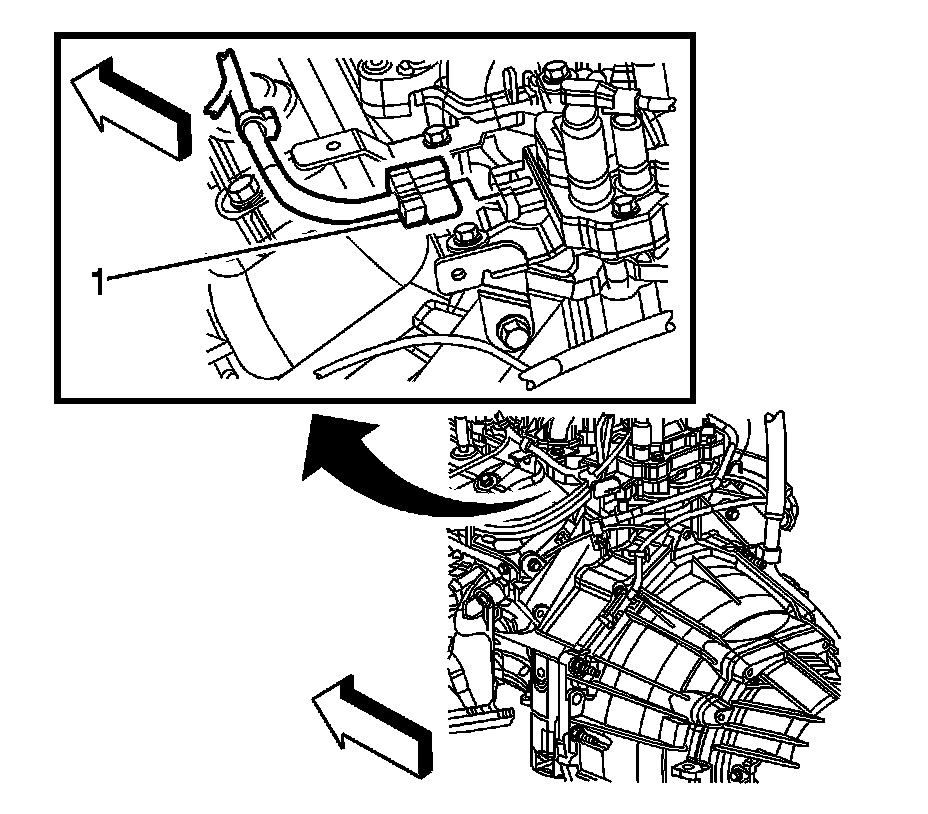 1