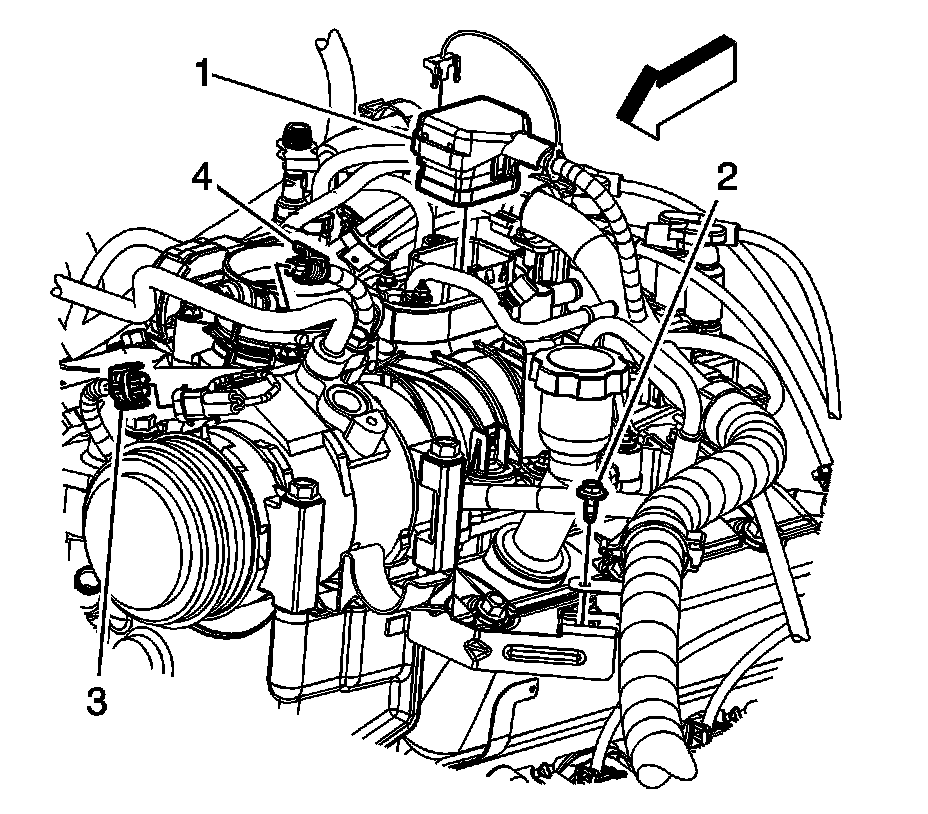 1
4
2
3