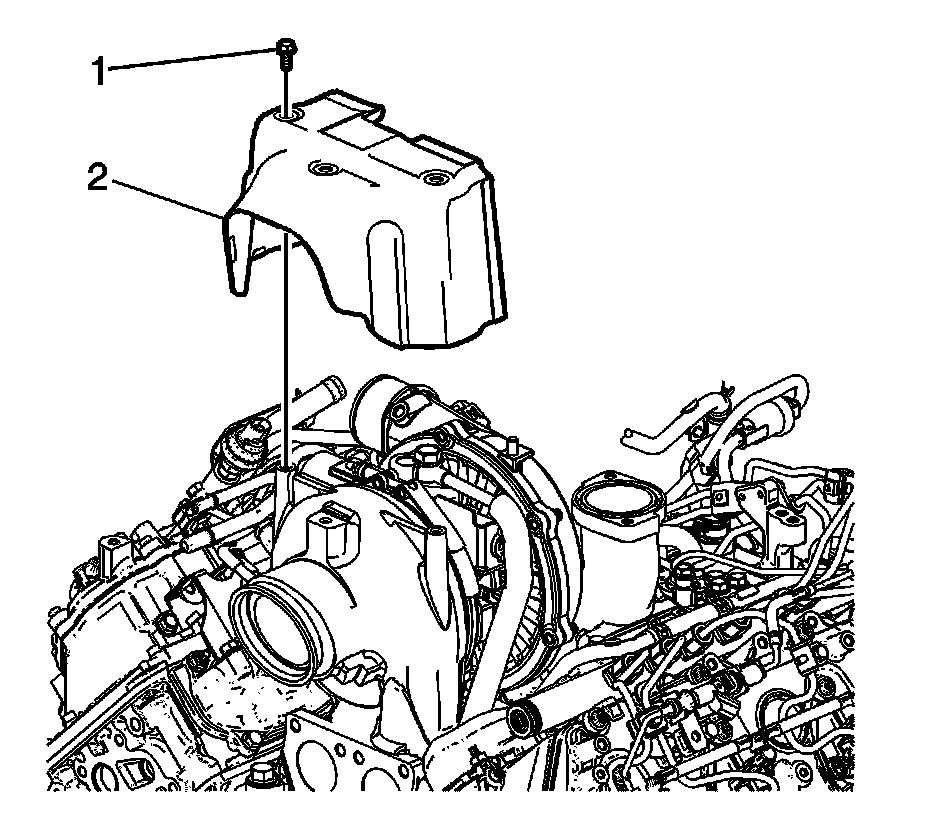 1
2