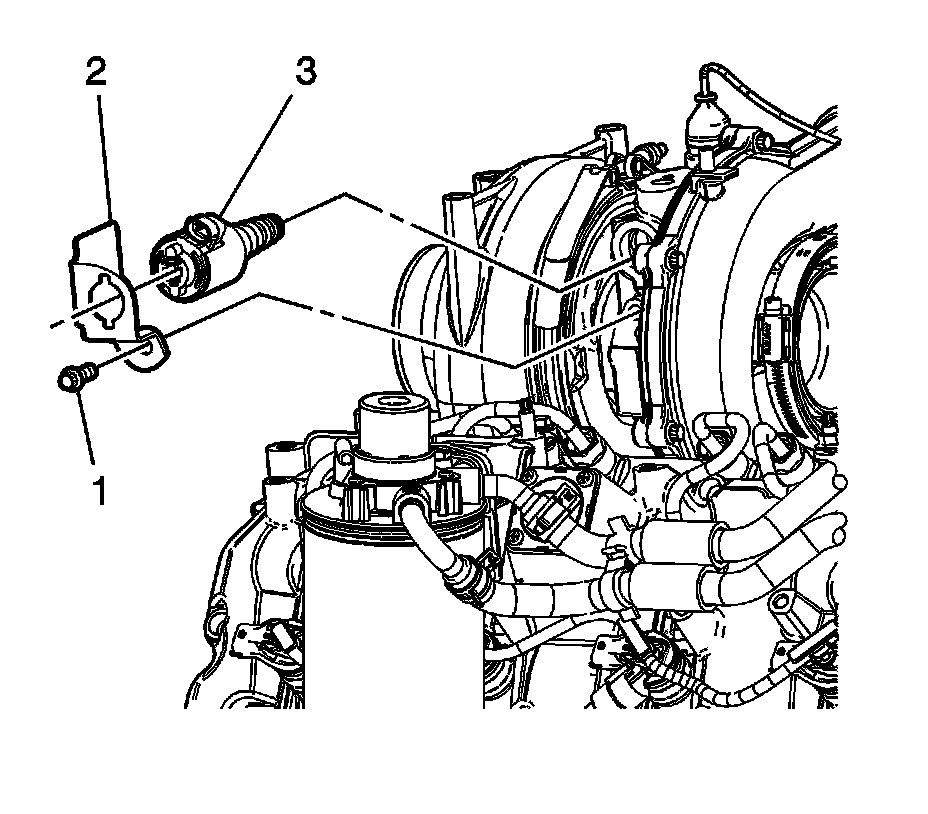 2
3
1