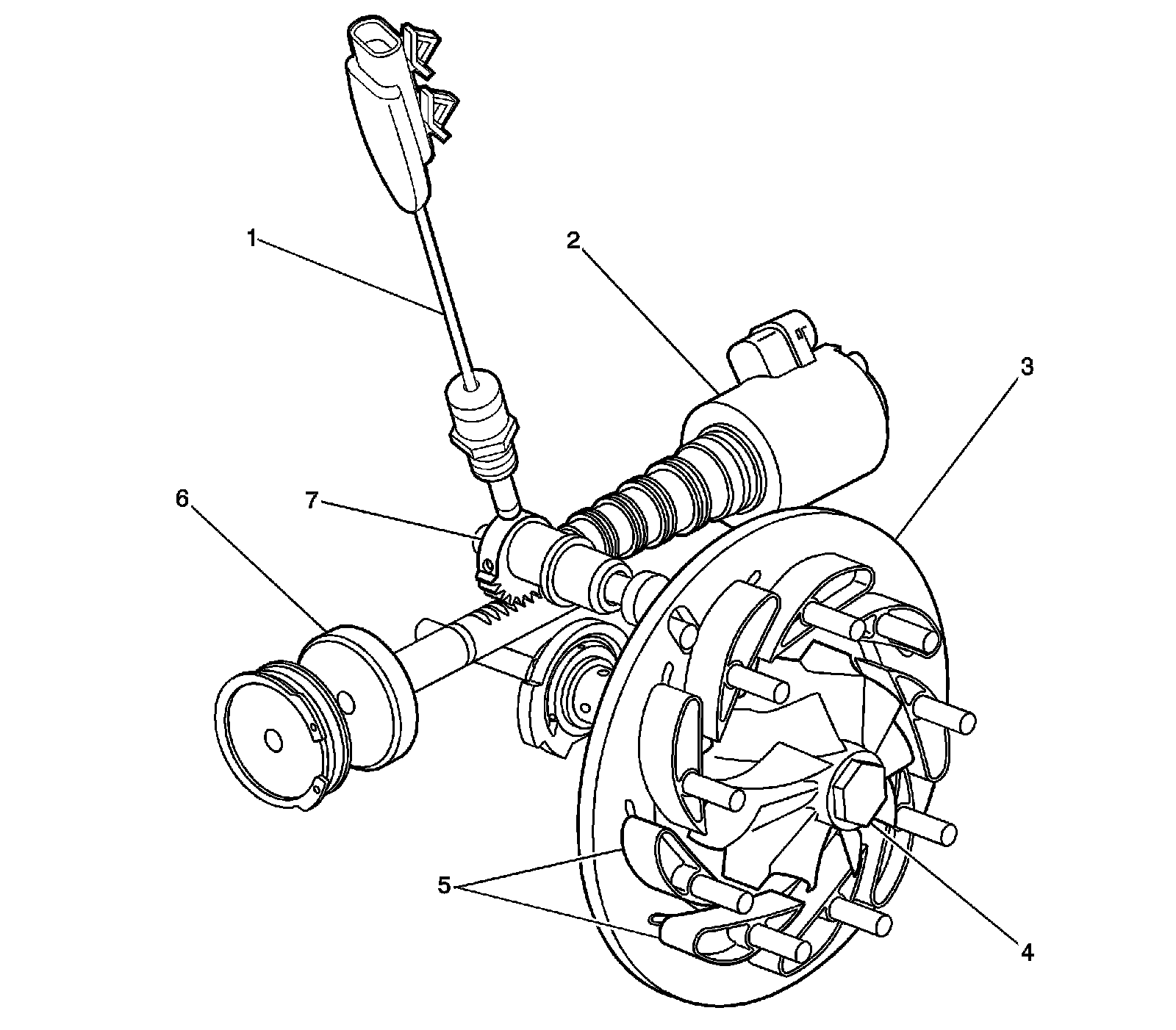 1
2
3
6
7
5
4