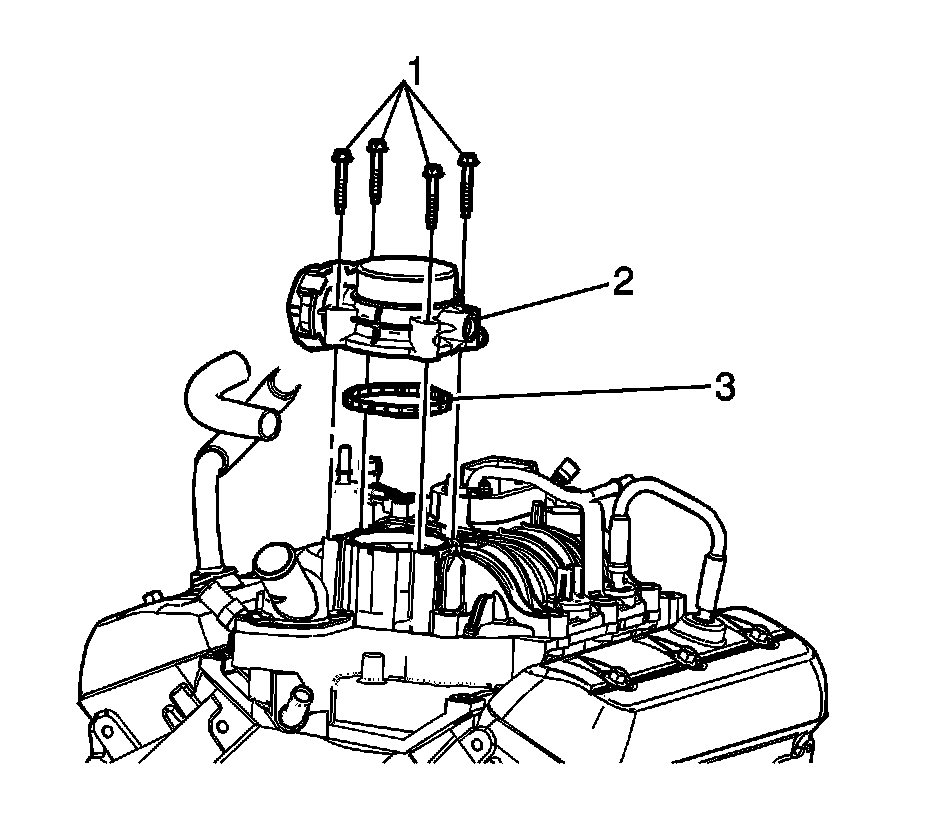 1
2
3