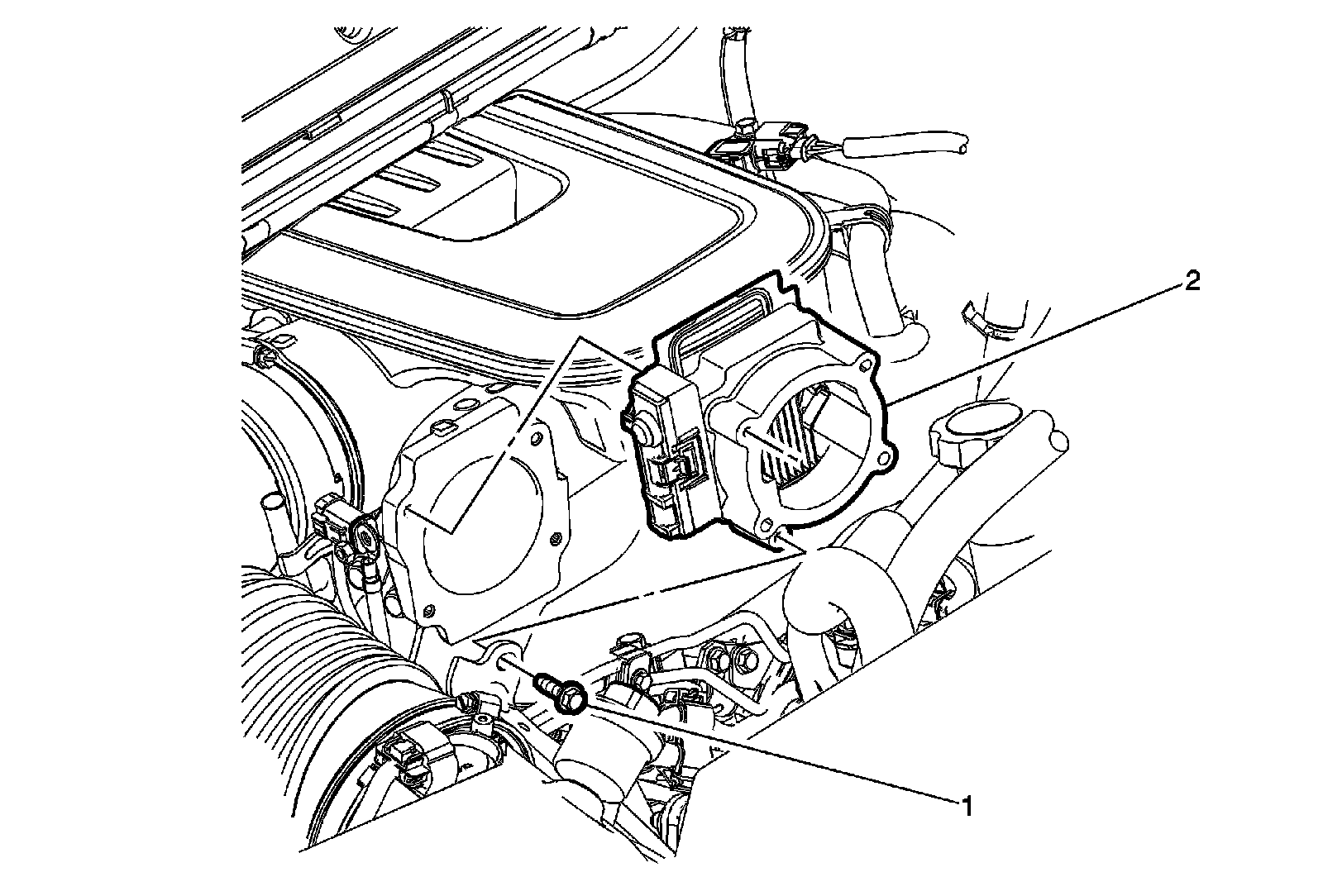 2

1