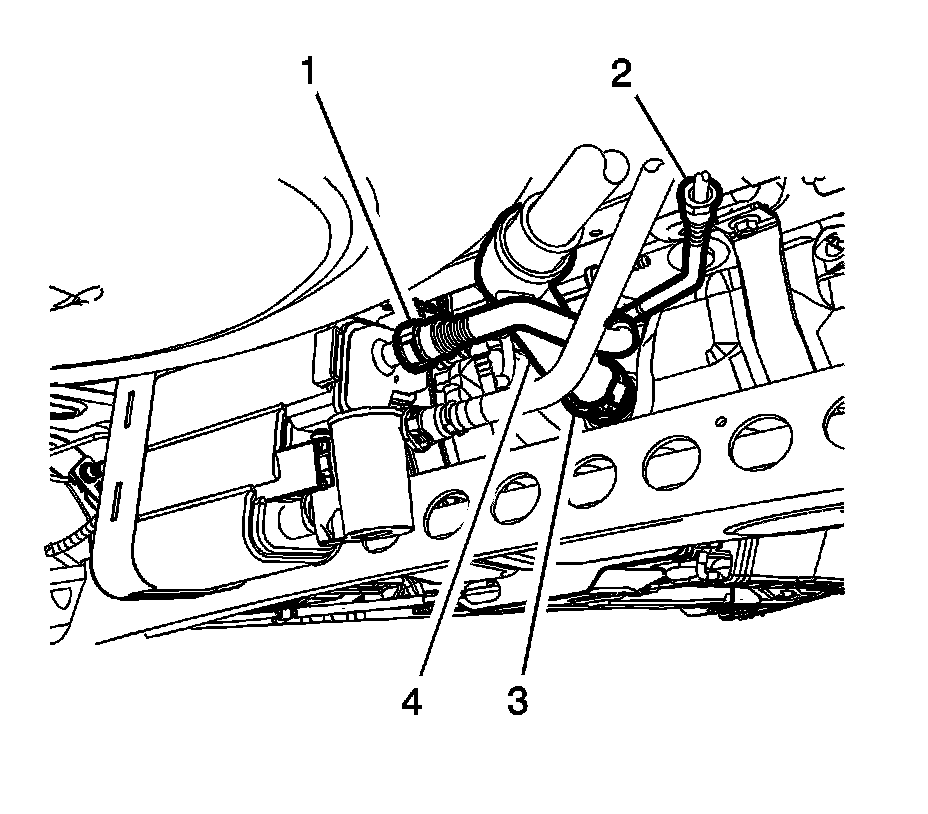 1
2
4
3