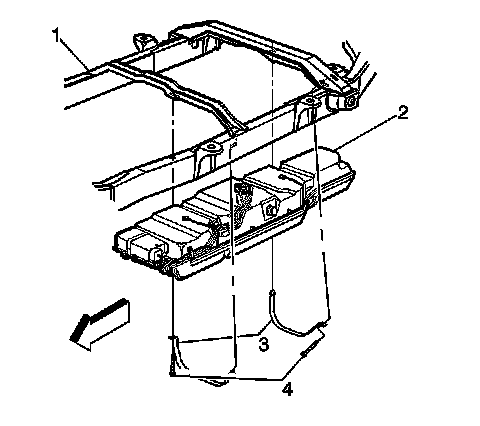 1
2
3
4