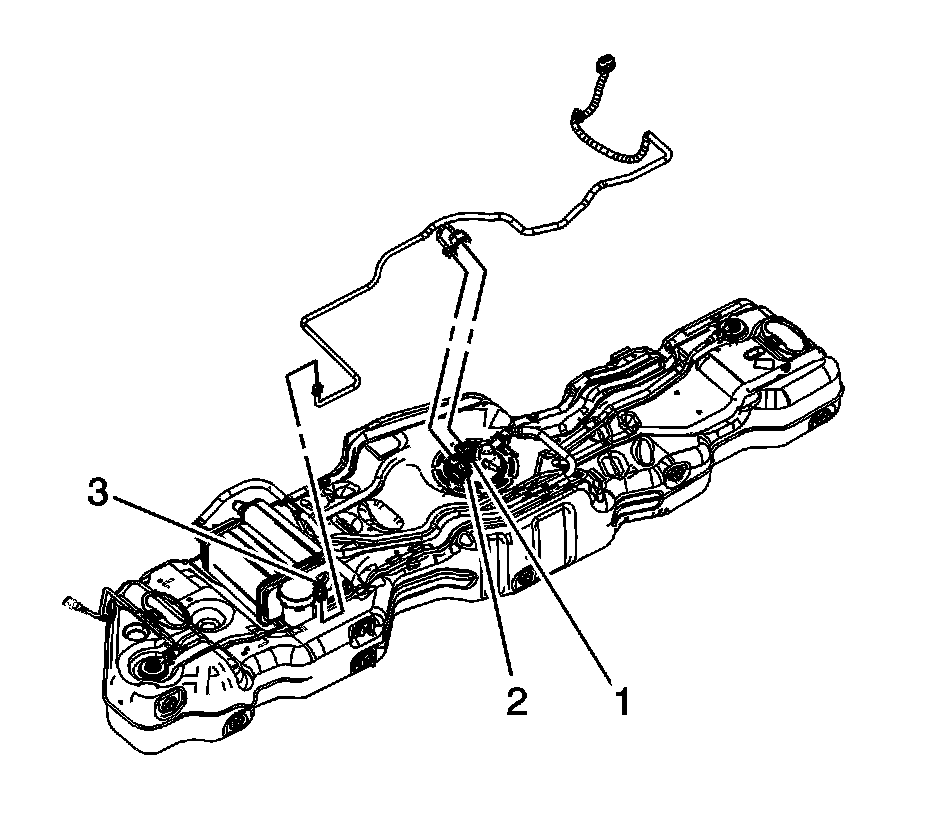 3
2
1