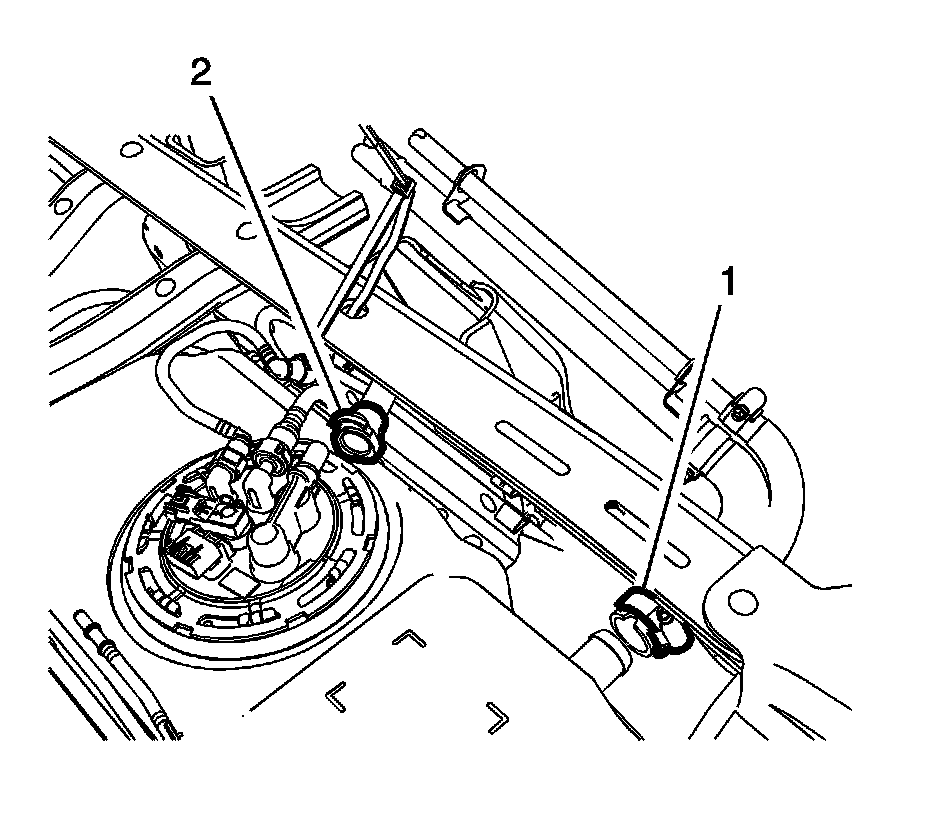 2

1