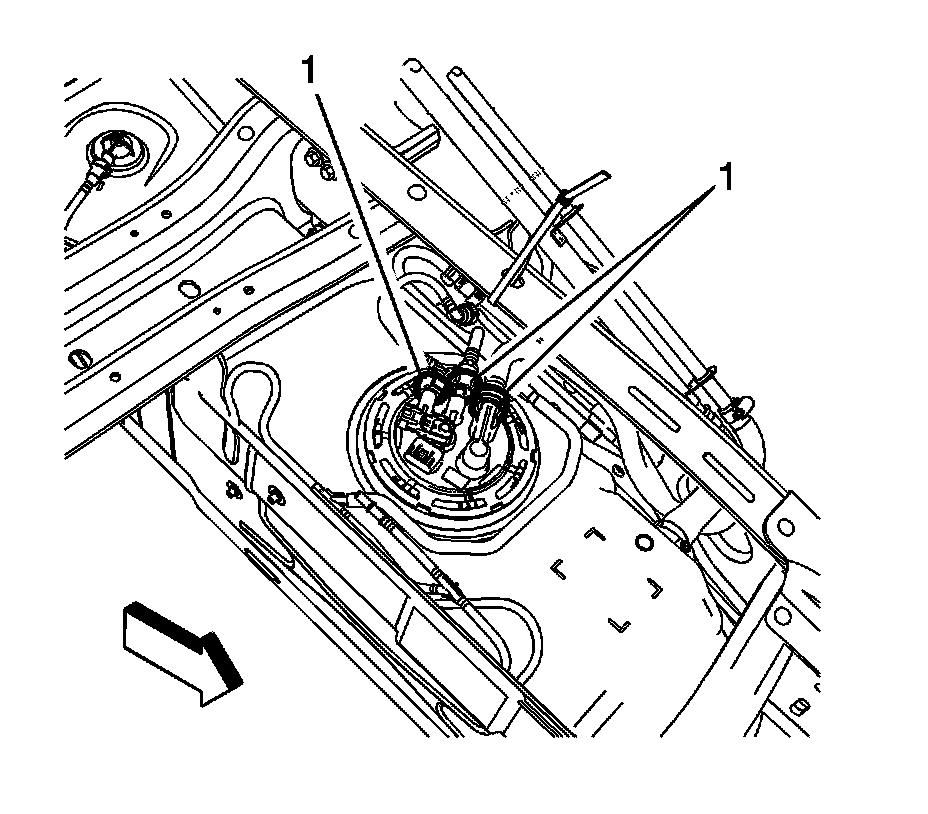 1

1